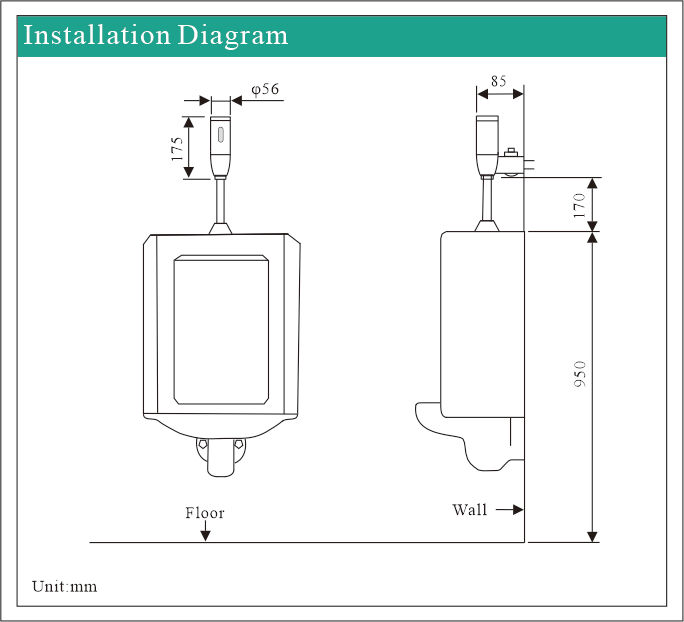 Installation Diagram

φ56

175

85

170

950

Floor

Wall

Unit:mm