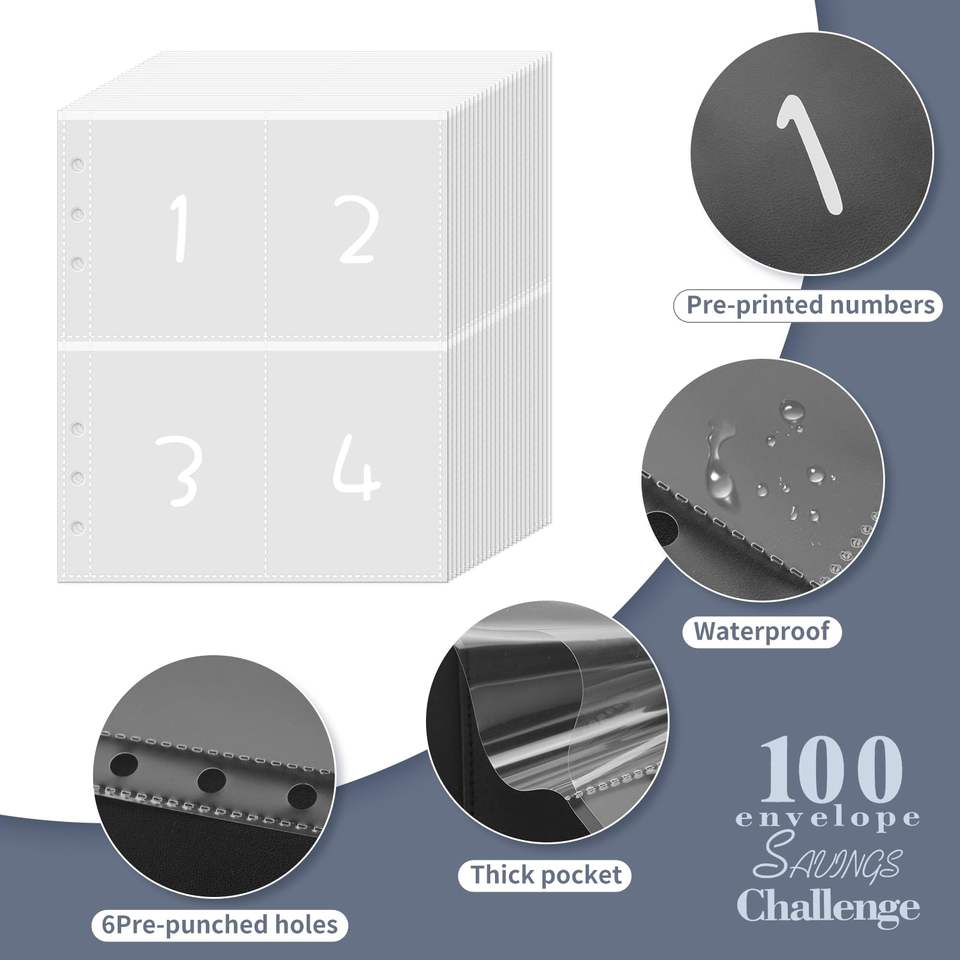 1
2
3
4

1

Pre-printed numbers

Waterproof

Thick pocket

6Pre-punched holes

100
envelope
SAVINGS
Challenge