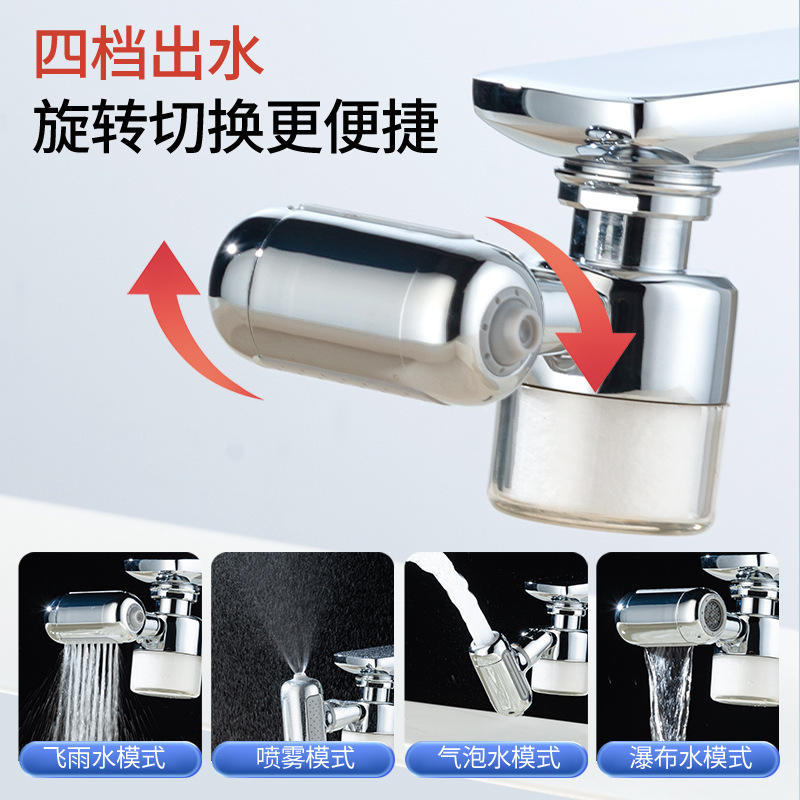 四档出水
旋转切换更便捷

飞雨水模式

喷雾模式

气泡水模式

瀑布水模式