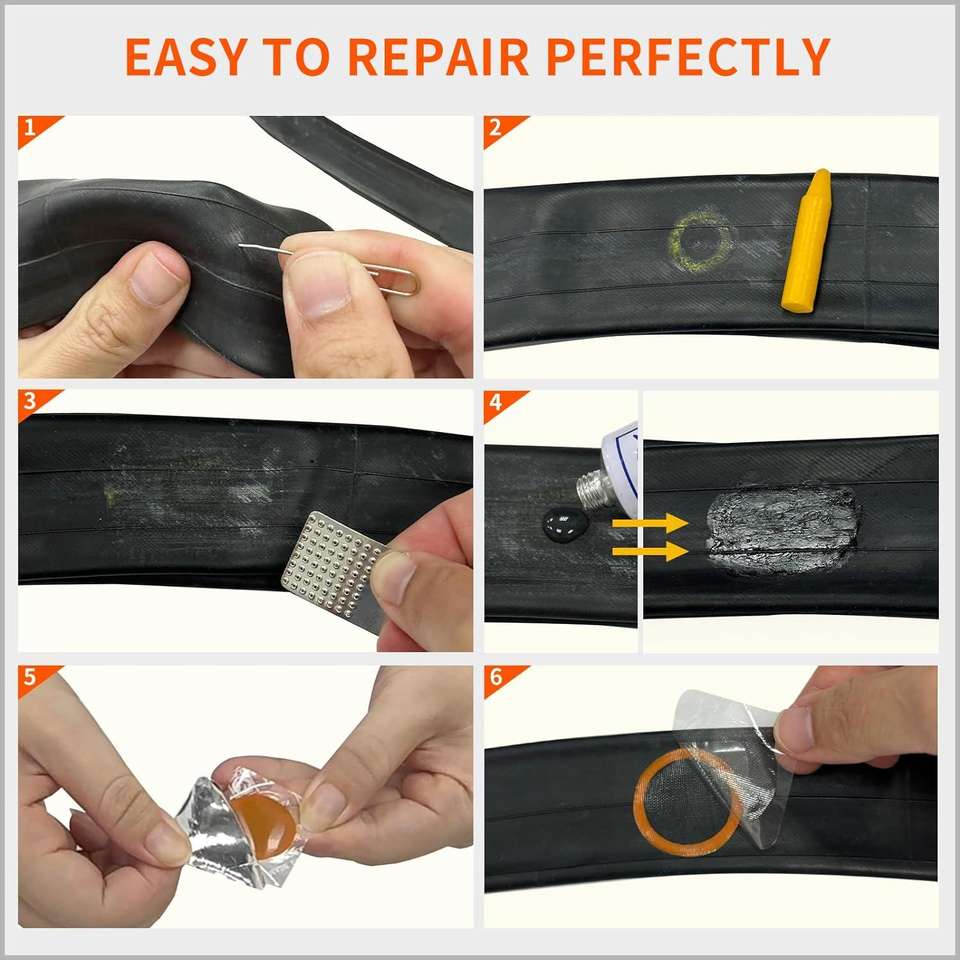 EASY TO REPAIR PERFECTLY

1

2

3

4

5

6