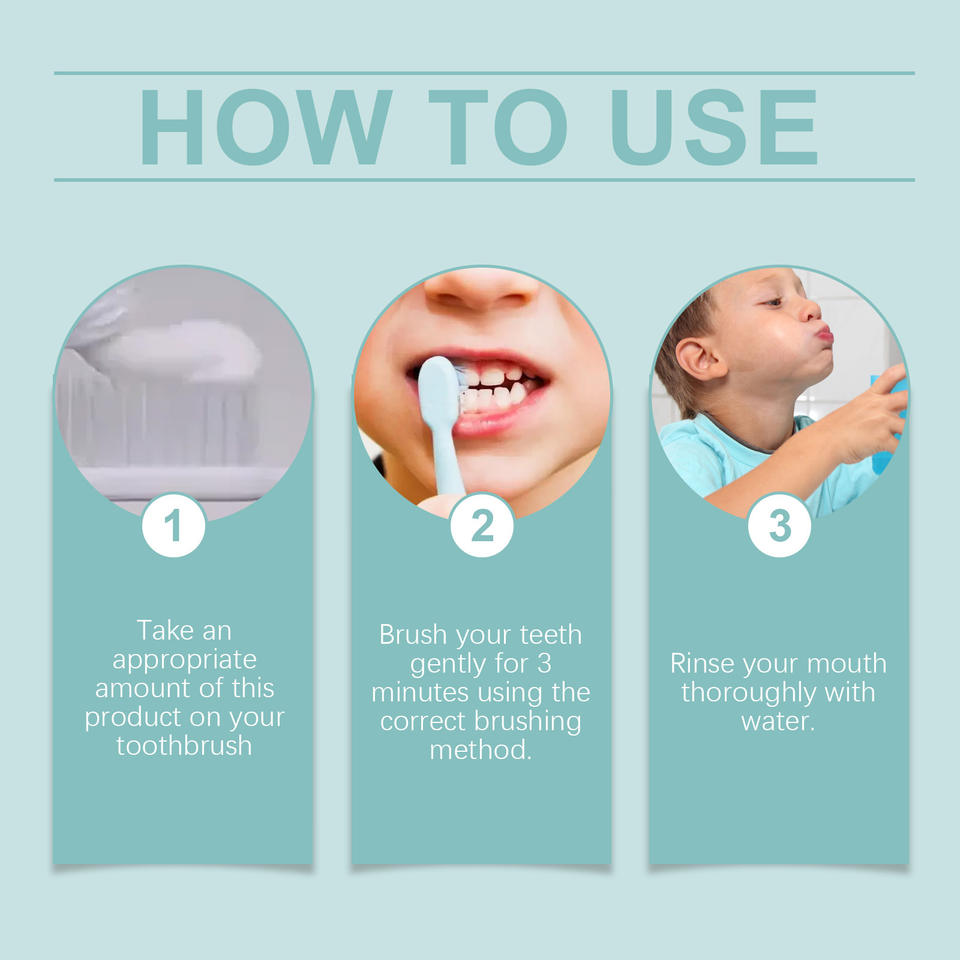 HOW TO USE

1

Take an appropriate amount of this product on your toothbrush

2

Brush your teeth gently for 3 minutes using the correct brushing method.

3

Rinse your mouth thoroughly with water.