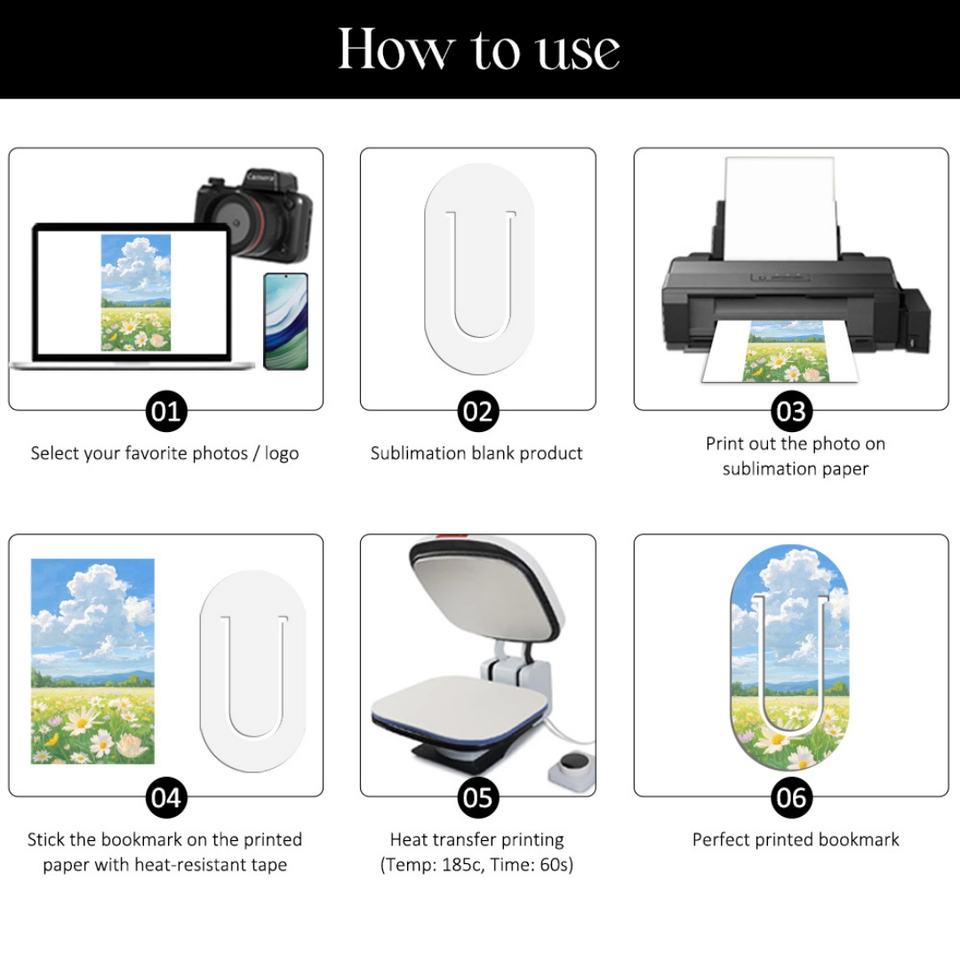 How to use

01
Select your favorite photos / logo

02
Sublimation blank product

03
Print out the photo on sublimation paper

04
Stick the bookmark on the printed paper with heat-resistant tape

05
Heat transfer printing (Temp: 185c, Time: 60s)

06
Perfect printed bookmark