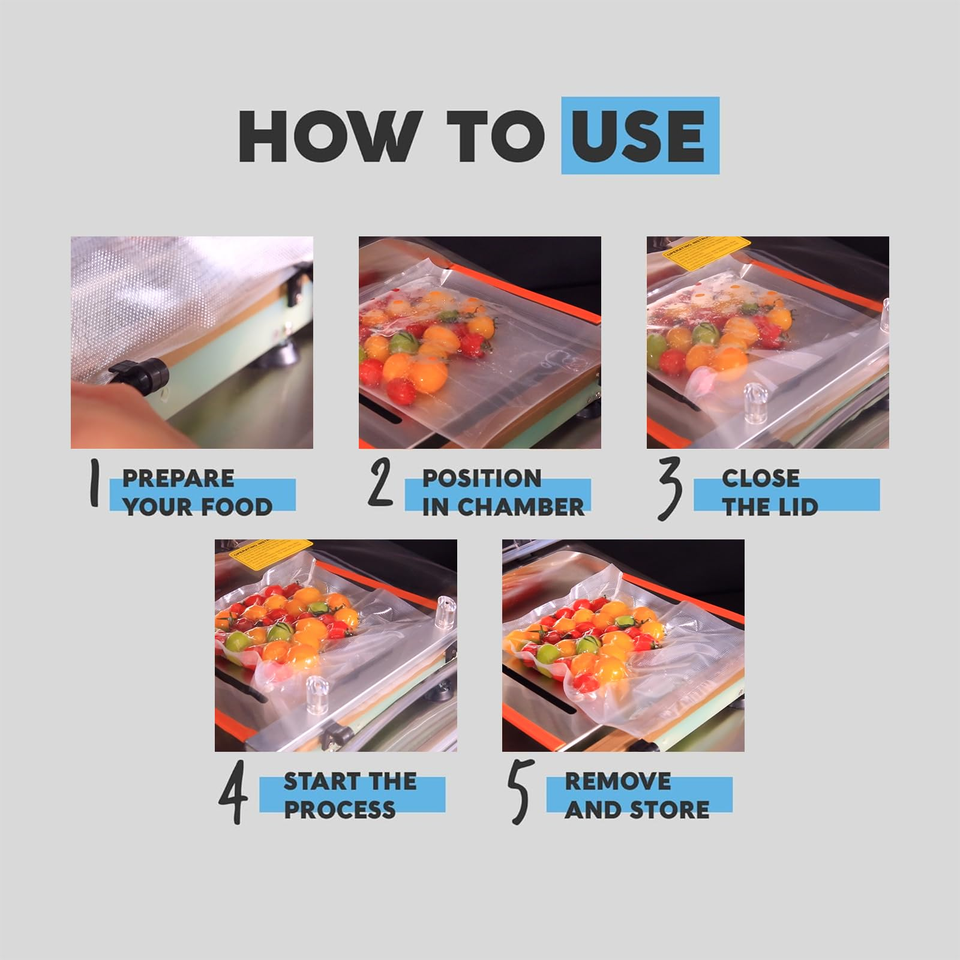 HOW TO USE

1 PREPARE YOUR FOOD

2 POSITION IN CHAMBER

3 CLOSE THE LID

4 START THE PROCESS

5 REMOVE AND STORE