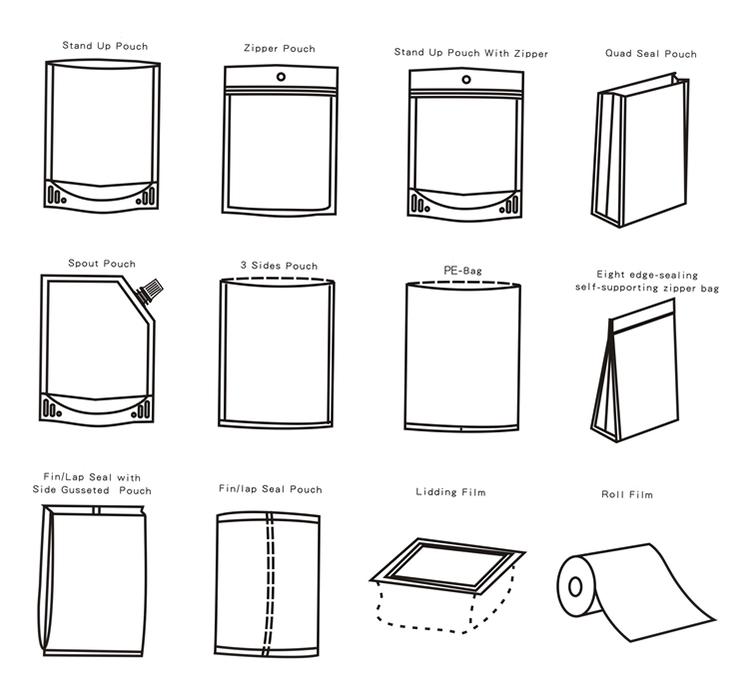 Stand Up Pouch

Zipper Pouch

Stand Up Pouch With Zipper

Quad Seal Pouch

Spout Pouch

3 Sides Pouch

PE-Bag

Eight edge-sealing self-supporting zipper bag

Fin/Lap Seal with Side Gusseted Pouch

Fin/lap Seal Pouch

Lidding Film

Roll Film