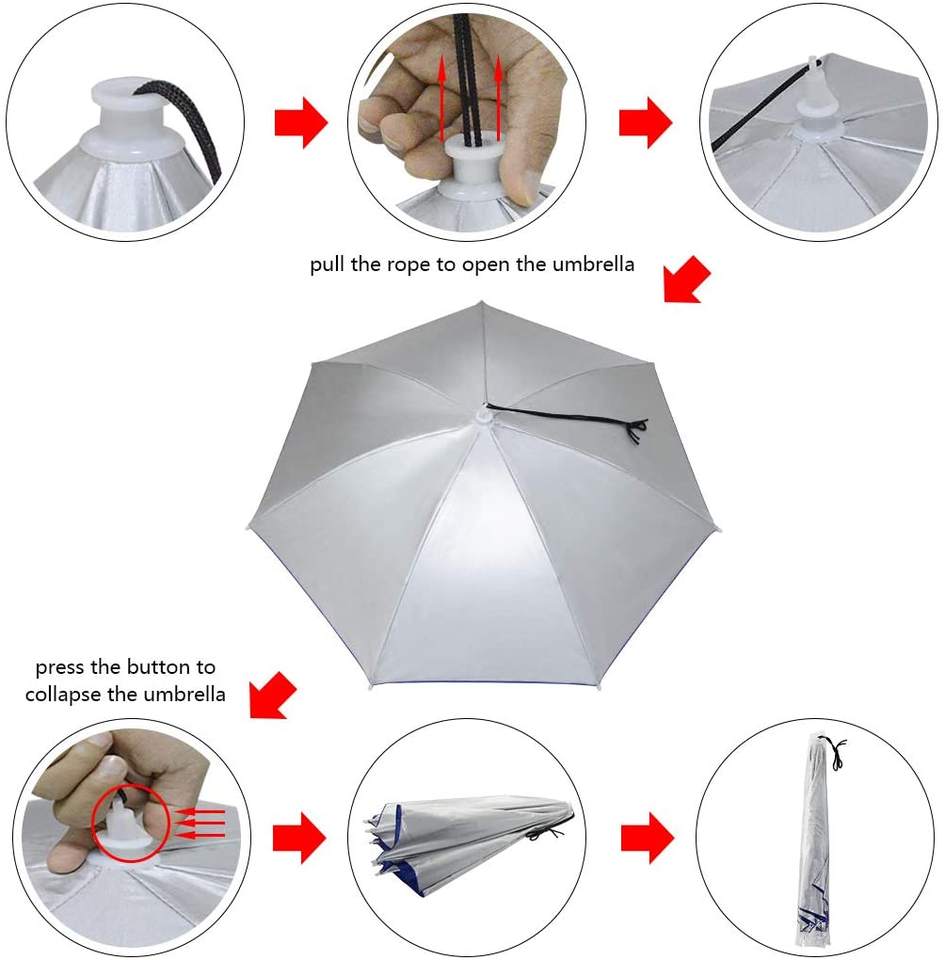 pull the rope to open the umbrella

press the button to collapse the umbrella