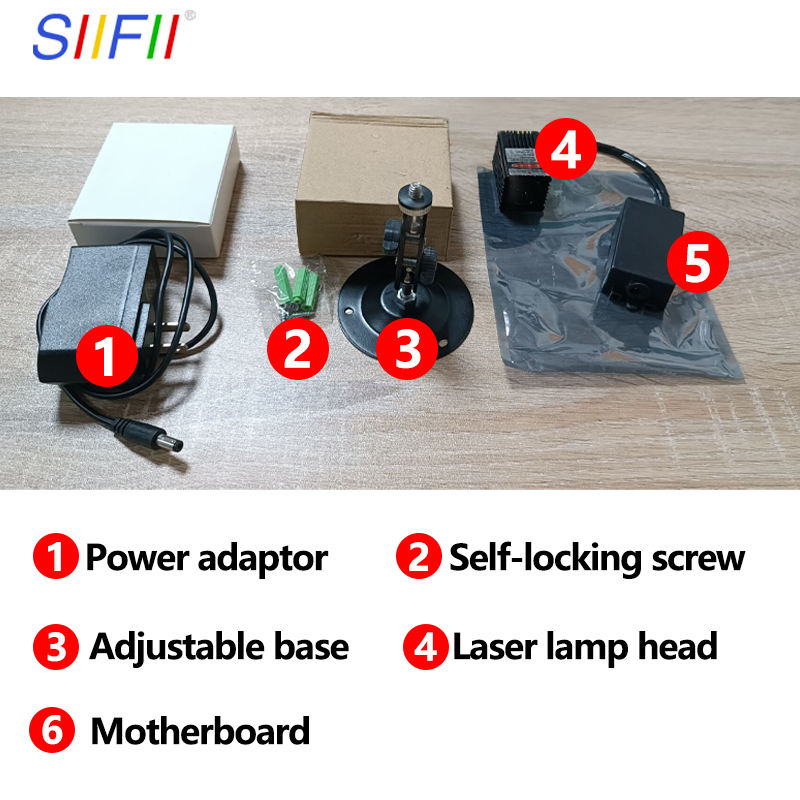 SIIFII®

4

5

1

2

3

1 Power adaptor

2 Self-locking screw

3 Adjustable base

4 Laser lamp head

6 Motherboard