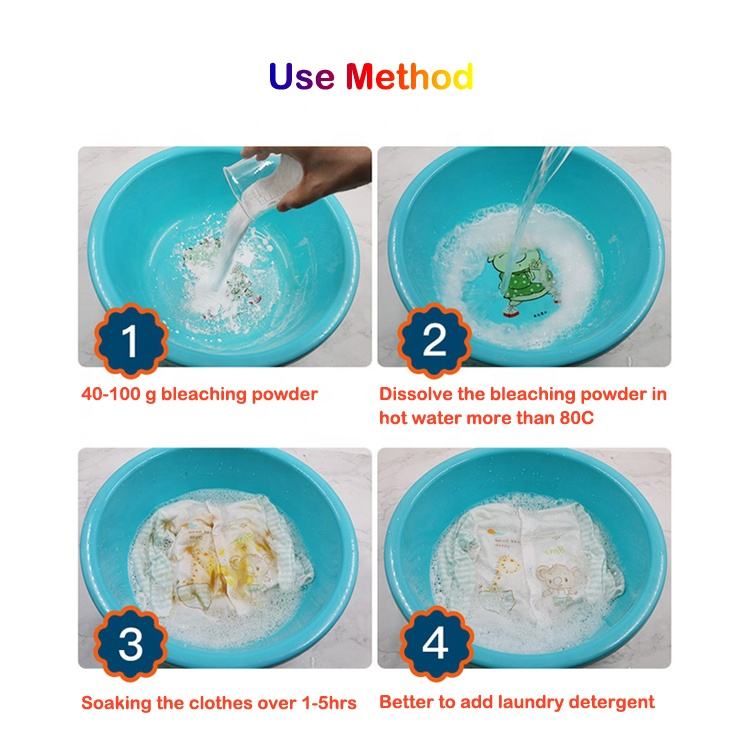 Use Method

1

40-100 g bleaching powder

2

Dissolve the bleaching powder in hot water more than 80C

3

Soaking the clothes over 1-5hrs

4

Better to add laundry detergent