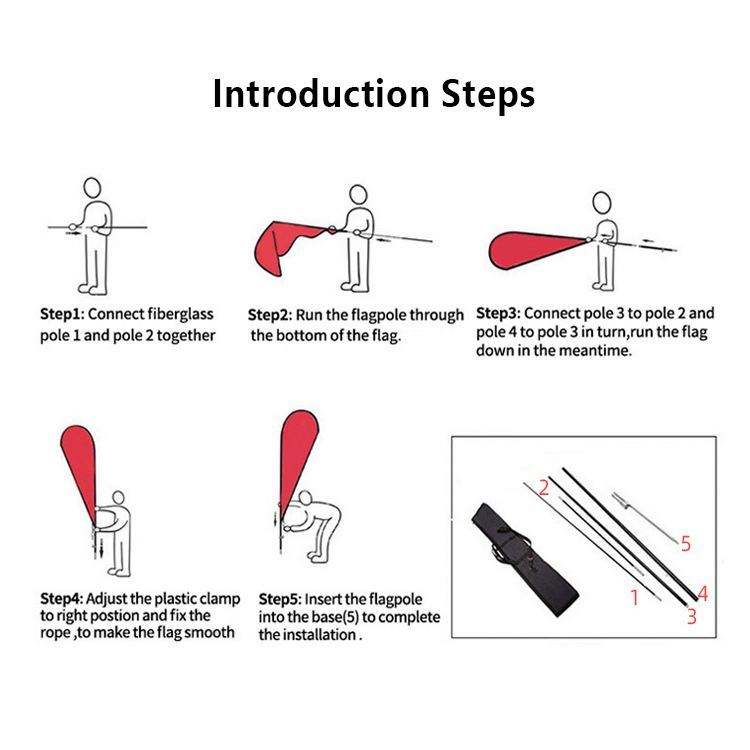 Introduction Steps

Step1: Connect fiberglass pole 1 and pole 2 together

Step2: Run the flagpole through the bottom of the flag.

Step3: Connect pole 3 to pole 2 and pole 4 to pole 3 in turn,run the flag down in the meantime.

Step4: Adjust the plastic clamp to right postion and fix the rope ,to make the flag smooth

Step5: Insert the flagpole into the base(5) to complete the installation .

2
5
1
4
3