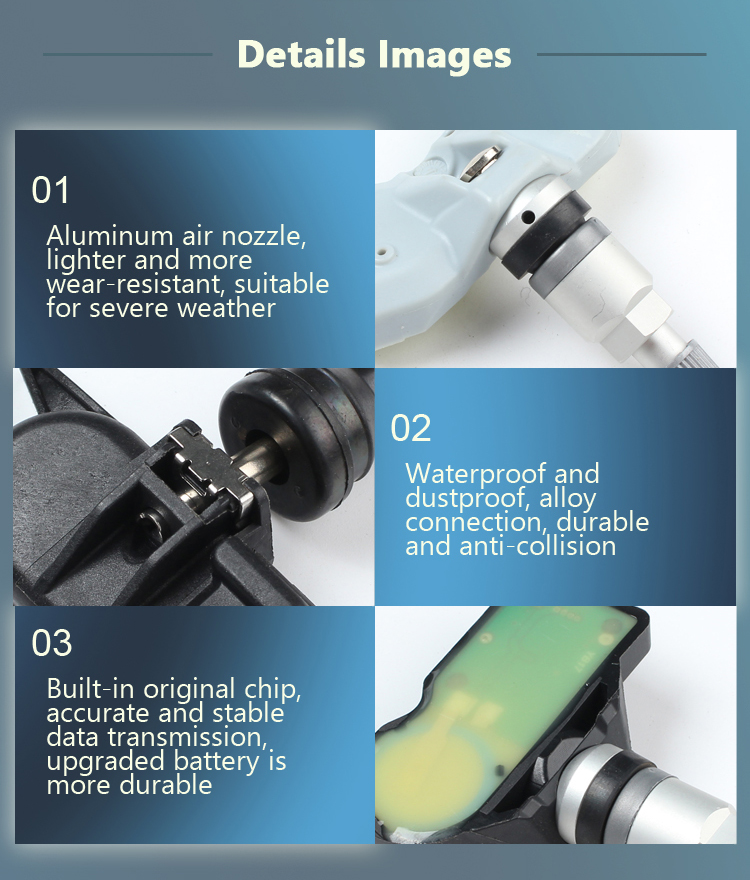 Details Images

01

Aluminum air nozzle, lighter and more wear-resistant, suitable for severe weather

02

Waterproof and dustproof, alloy connection, durable and anti-collision

03

Built-in original chip, accurate and stable data transmission, upgraded battery is more durable