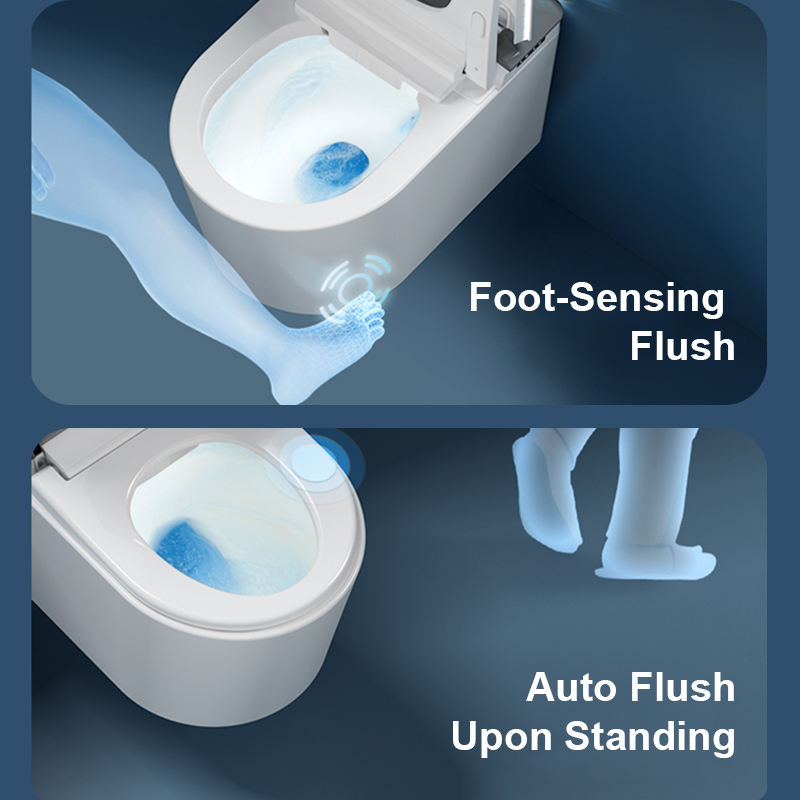 Foot-Sensing Flush

Auto Flush Upon Standing