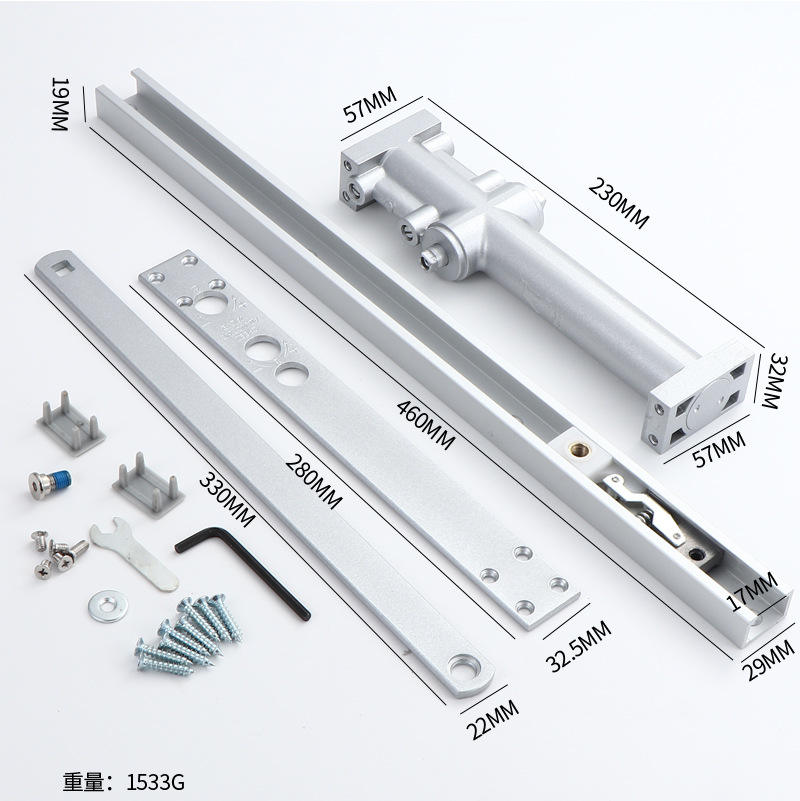 19MM

57MM

230MM

32MM

57MM

460MM

280MM

330MM

17MM

29MM

32.5MM

22MM

重量：1533G