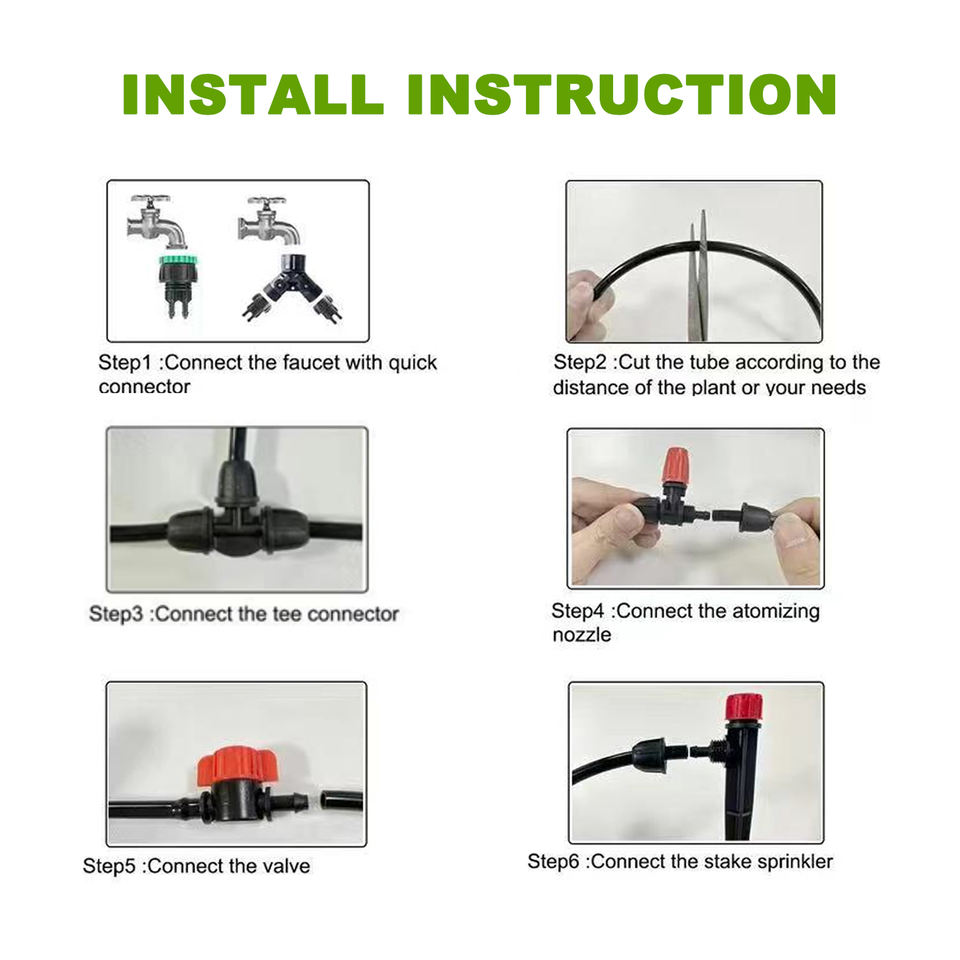 INSTALL INSTRUCTION

Step1 :Connect the faucet with quick connector

Step2 :Cut the tube according to the distance of the plant or your needs

Step3 :Connect the tee connector

Step4 :Connect the atomizing nozzle

Step5 :Connect the valve

Step6 :Connect the stake sprinkler