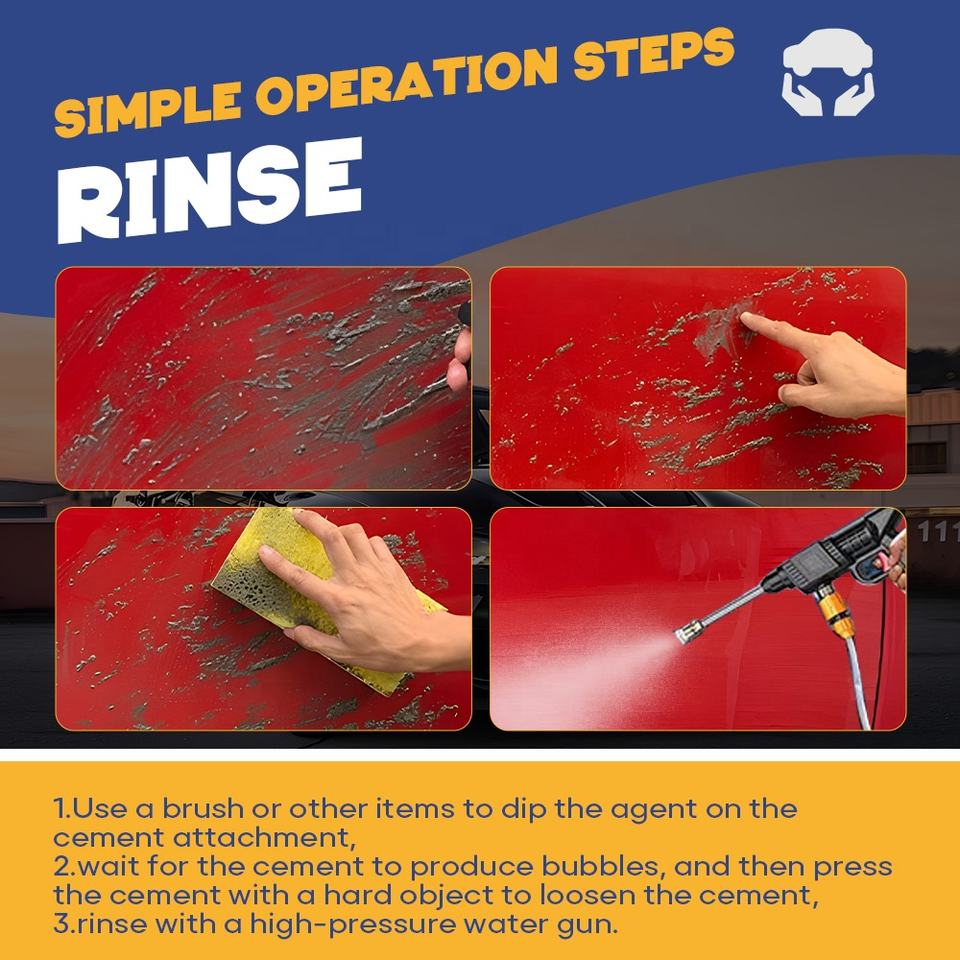 SIMPLE OPERATION STEPS
RINSE

111

1.Use a brush or other items to dip the agent on the cement attachment,
2.wait for the cement to produce bubbles, and then press the cement with a hard object to loosen the cement,
3.rinse with a high-pressure water gun.