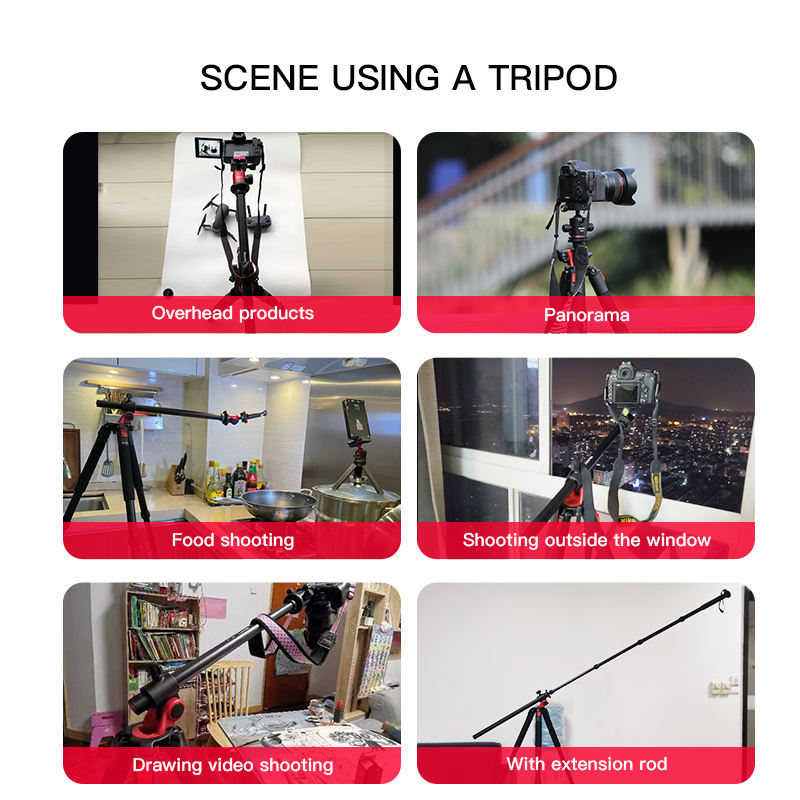 SCENE USING A TRIPOD

Overhead products

Panorama

Food shooting

Shooting outside the window

Drawing video shooting

With extension rod