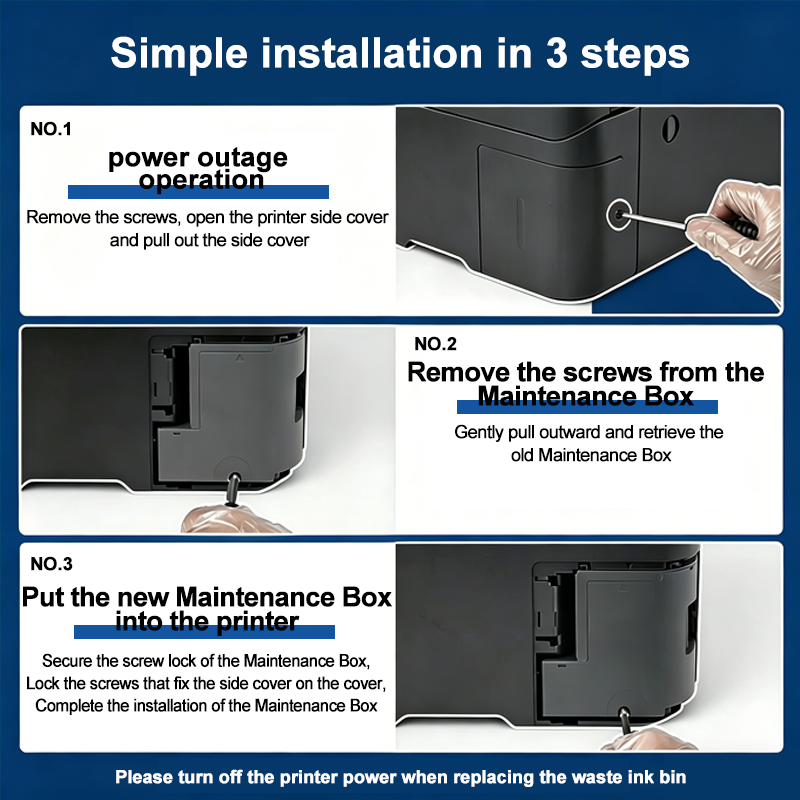 Simple installation in 3 steps

NO.1

power outage operation

Remove the screws, open the printer side cover and pull out the side cover

NO.2

Remove the screws from the Maintenance Box

Gently pull outward and retrieve the old Maintenance Box

NO.3

Put the new Maintenance Box into the printer

Secure the screw lock of the Maintenance Box, Lock the screws that fix the side cover on the cover, Complete the installation of the Maintenance Box

Please turn off the printer power when replacing the waste ink bin