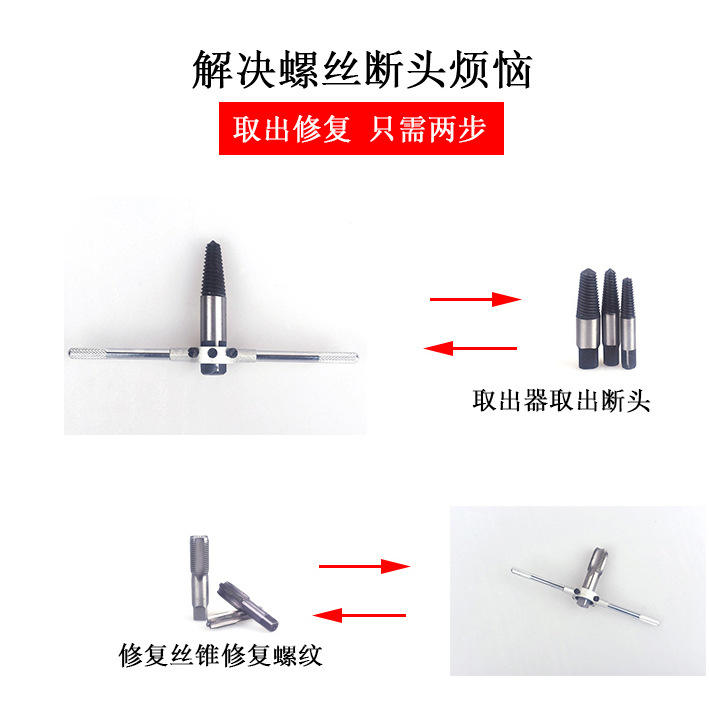 解决螺丝断头烦恼

取出修复 只需两步

取出器取出断头

修复丝锥修复螺纹