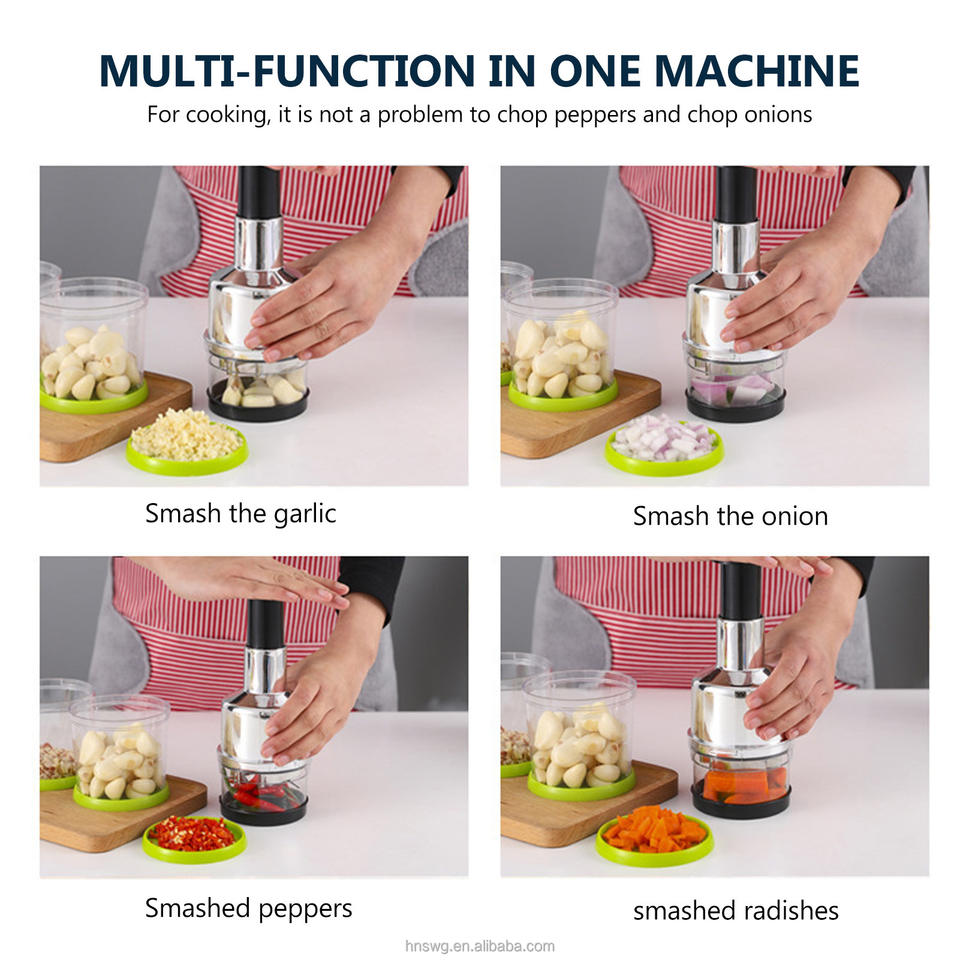 MULTI-FUNCTION IN ONE MACHINE
For cooking, it is not a problem to chop peppers and chop onions

Smash the garlic

Smash the onion

Smashed peppers

smashed radishes

hnswg.en.alibaba.com