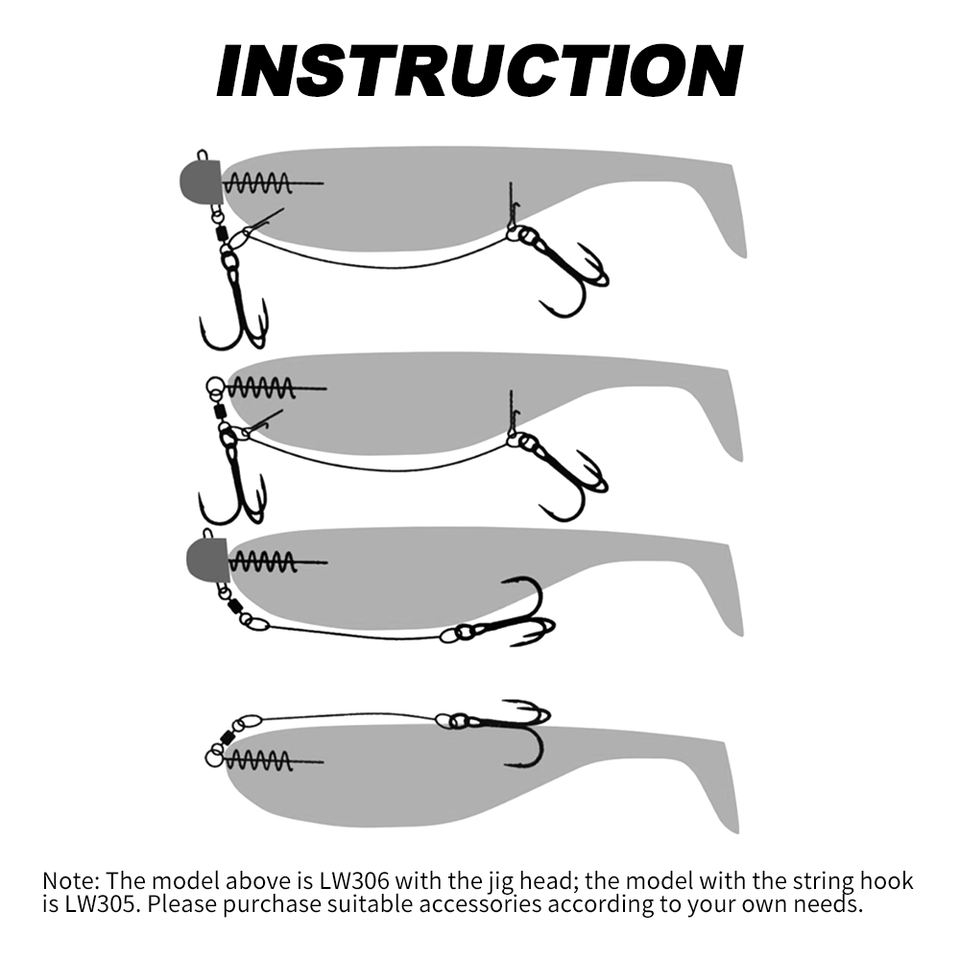 INSTRUCTION

Note: The model above is LW306 with the jig head; the model with the string hook is LW305. Please purchase suitable accessories according to your own needs.