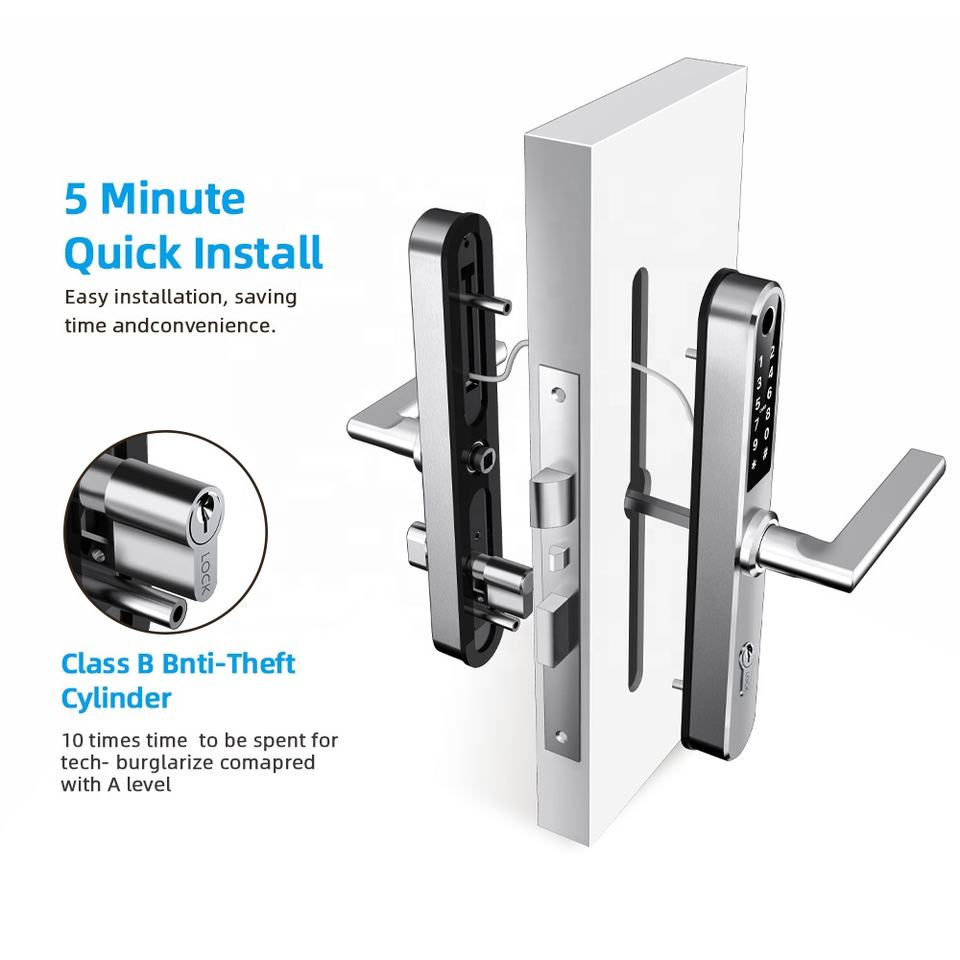 5 Minute Quick Install

Easy installation, saving time andconvenience.

LOCK

Class B Bnti-Theft Cylinder

10 times time to be spent for tech- burglarize comapred with A level

1 2
3 4
5 6
7 8
9 0
* #

LOCK