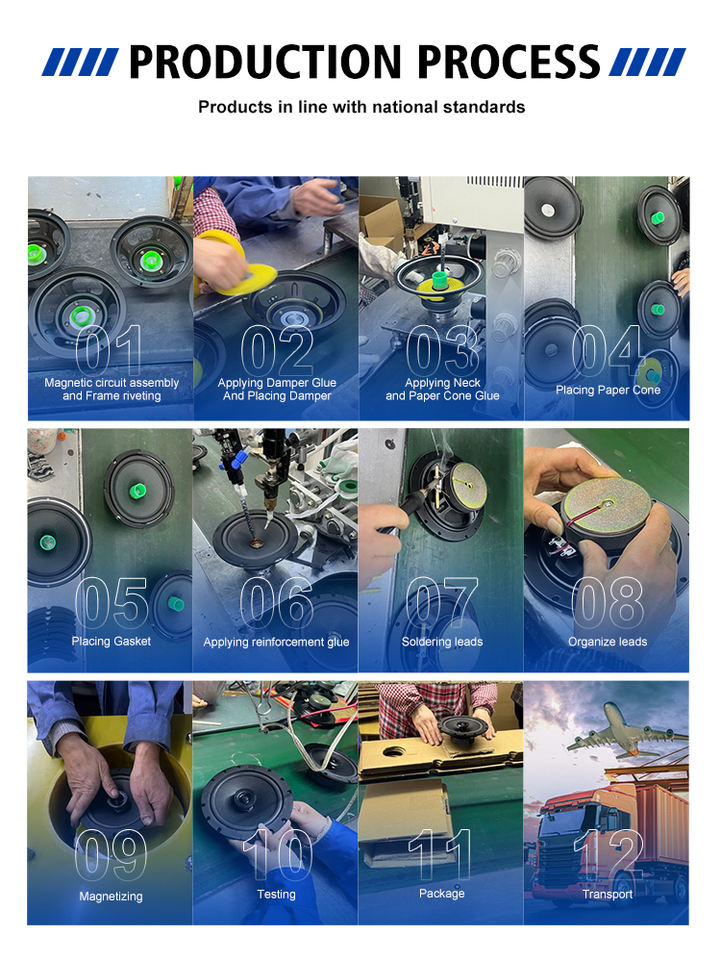 PRODUCTION PROCESS

Products in line with national standards

01
Magnetic circuit assembly and Frame riveting

02
Applying Damper Glue And Placing Damper

03
Applying Neck and Paper Cone Glue

04
Placing Paper Cone

05
Placing Gasket

06
Applying reinforcement glue

07
Soldering leads

08
Organize leads

09
Magnetizing

10
Testing

11
Package

12
Transport