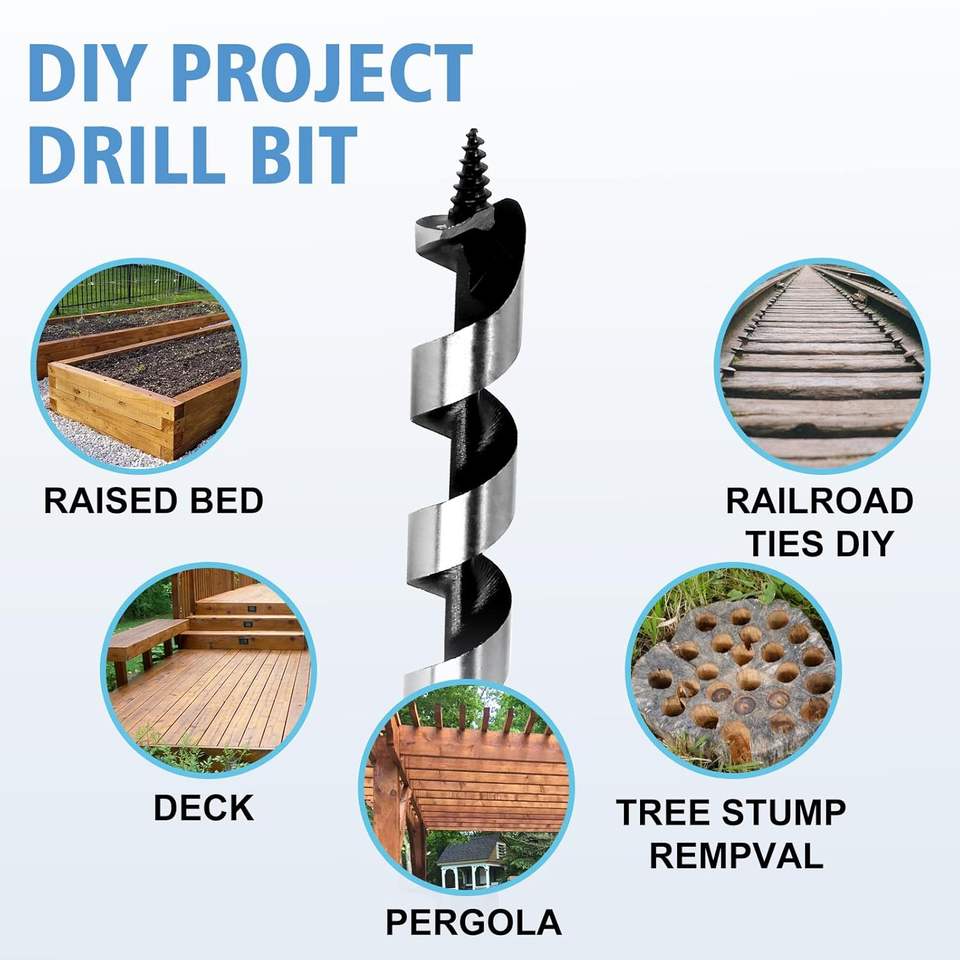 DIY PROJECT DRILL BIT

RAISED BED

RAILROAD TIES DIY

DECK

TREE STUMP REMPVAL

PERGOLA