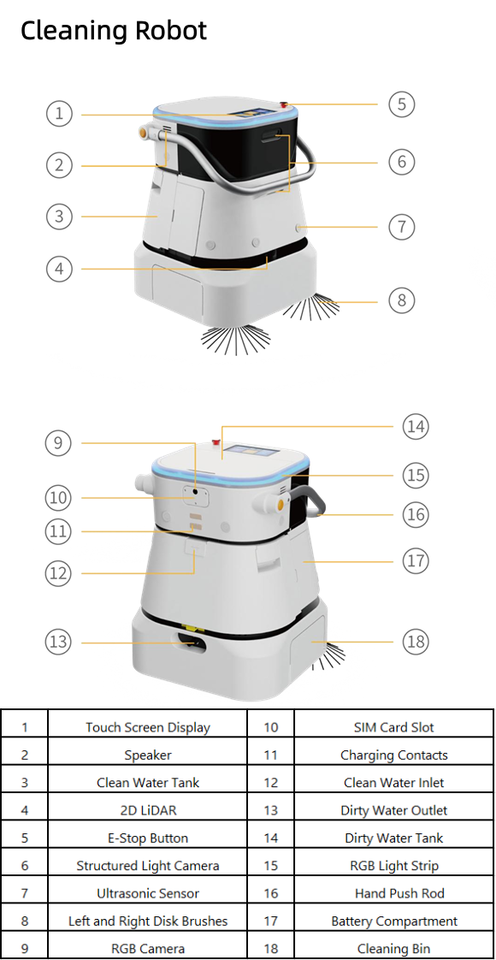 Cleaning Robot

1
2
3
4
5
6
7
8

9
10
11
12
13
14
15
16
17
18

| 1 | Touch Screen Display | 10 | SIM Card Slot |
|---|---|---|---|
| 2 | Speaker | 11 | Charging Contacts |
| 3 | Clean Water Tank | 12 | Clean Water Inlet |
| 4 | 2D LiDAR | 13 | Dirty Water Outlet |
| 5 | E-Stop Button | 14 | Dirty Water Tank |
| 6 | Structured Light Camera | 15 | RGB Light Strip |
| 7 | Ultrasonic Sensor | 16 | Hand Push Rod |
| 8 | Left and Right Disk Brushes | 17 | Battery Compartment |
| 9 | RGB Camera | 18 | Cleaning Bin |