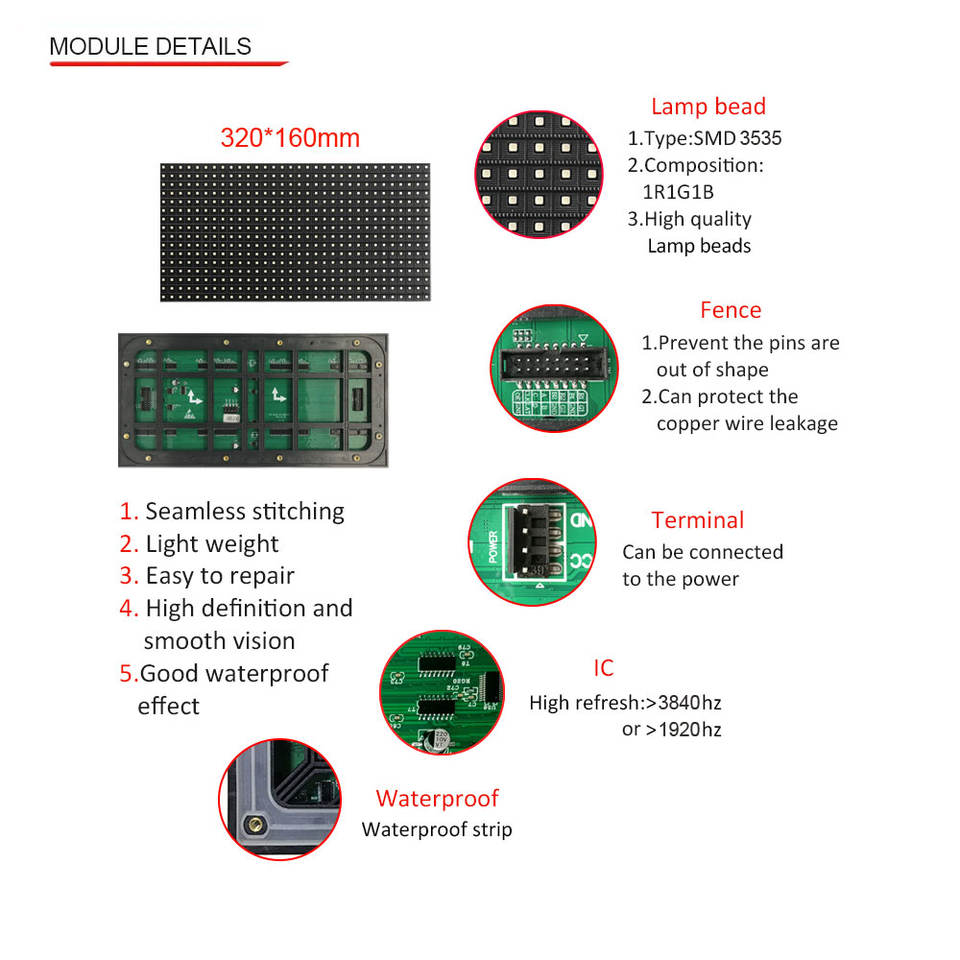 MODULE DETAILS

320*160mm

1. Seamless stitching
2. Light weight
3. Easy to repair
4. High definition and smooth vision
5.Good waterproof effect

Lamp bead
1.Type:SMD 3535
2.Composition: 1R1G1B
3.High quality Lamp beads

Fence
1.Prevent the pins are out of shape
2.Can protect the copper wire leakage

POWER

Terminal
Can be connected to the power

IC
High refresh:>3840hz or >1920hz

Waterproof
Waterproof strip