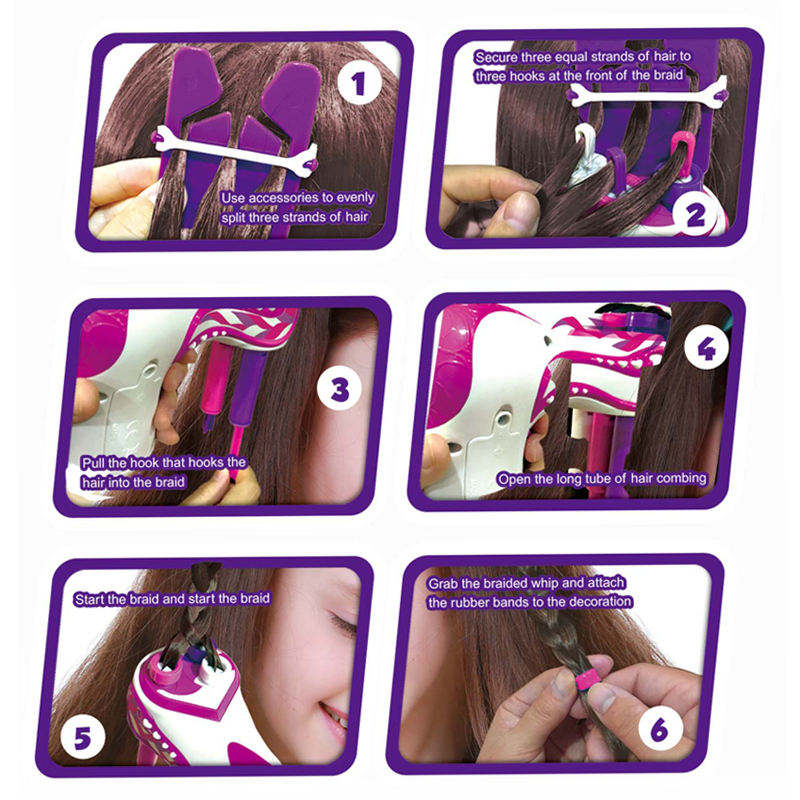 1
Use accessories to evenly split three strands of hair

Secure three equal strands of hair to three hooks at the front of the braid
2

3
Pull the hook that hooks the hair into the braid

4
Open the long tube of hair combing

Start the braid and start the braid
5

Grab the braided whip and attach the rubber bands to the decoration
6