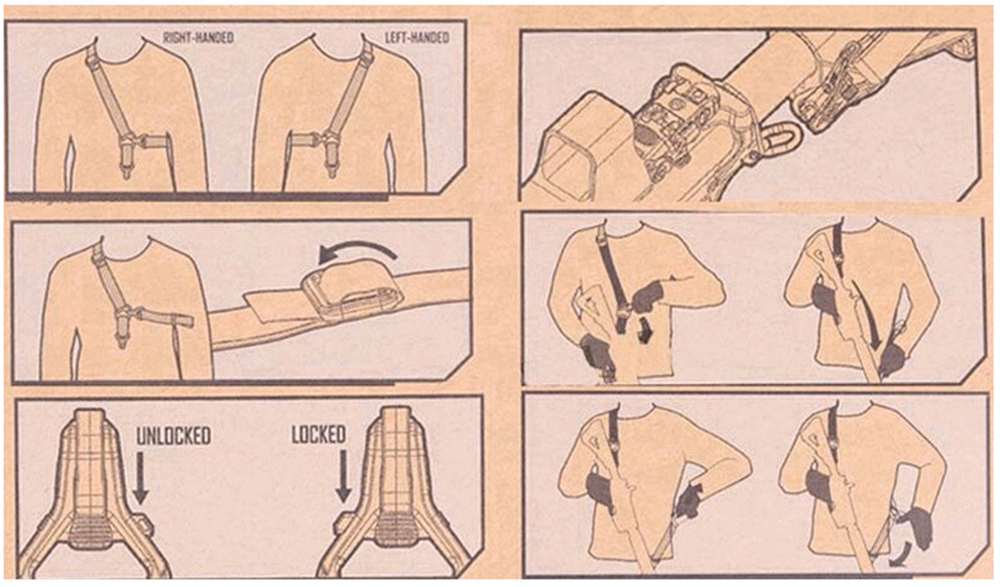 RIGHT-HANDED
LEFT-HANDED

UNLOCKED
LOCKED