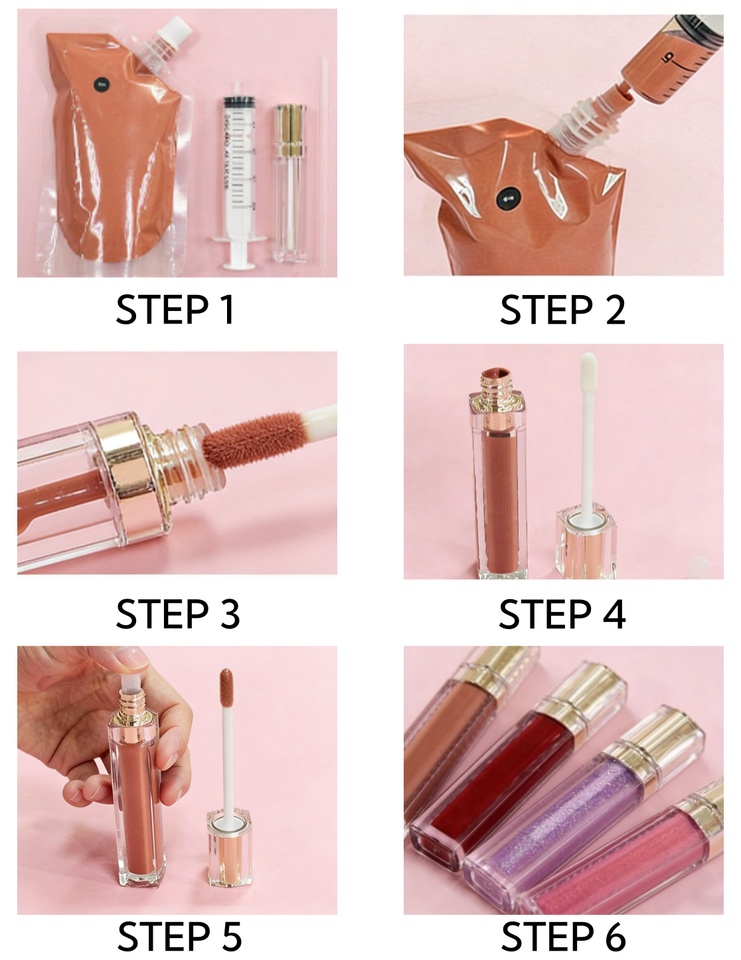 STEP 1

STEP 2

STEP 3

STEP 4

STEP 5

STEP 6