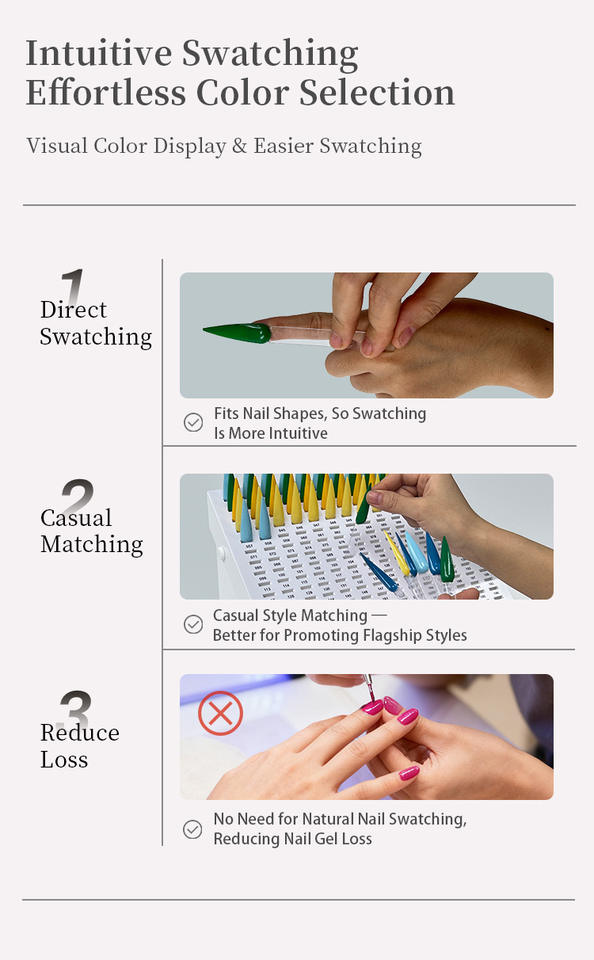 Intuitive Swatching
Effortless Color Selection

Visual Color Display & Easier Swatching

1
Direct Swatching

Fits Nail Shapes, So Swatching Is More Intuitive

2
Casual Matching

Casual Style Matching — Better for Promoting Flagship Styles

3
Reduce Loss

No Need for Natural Nail Swatching, Reducing Nail Gel Loss