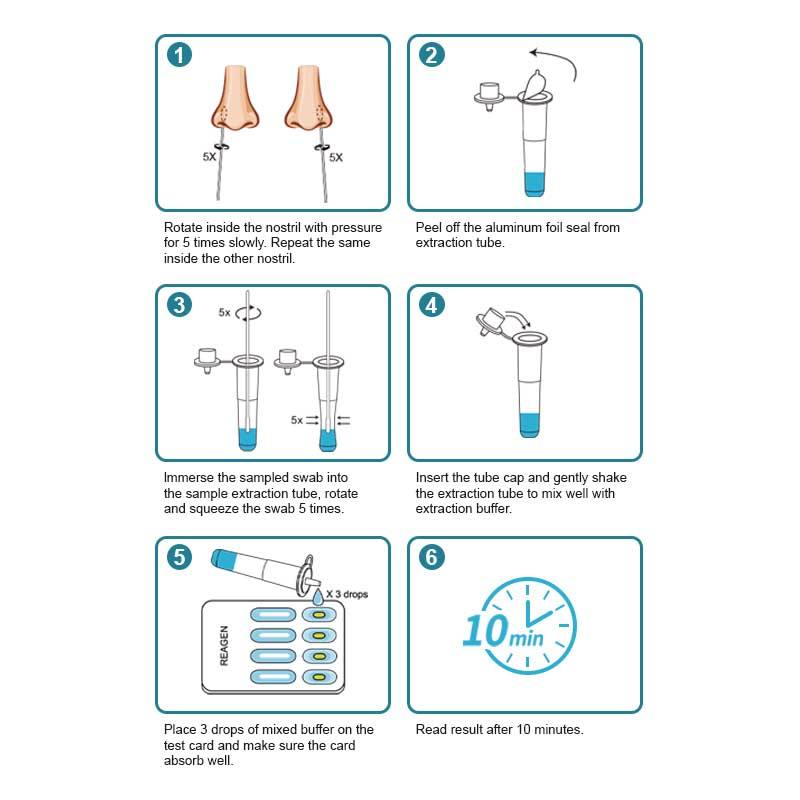 1

5X

5X

Rotate inside the nostril with pressure for 5 times slowly. Repeat the same inside the other nostril.

2

Peel off the aluminum foil seal from extraction tube.

3

5x

5x

Immerse the sampled swab into the sample extraction tube, rotate and squeeze the swab 5 times.

4

Insert the tube cap and gently shake the extraction tube to mix well with extraction buffer.

5

X 3 drops

REAGEN

Place 3 drops of mixed buffer on the test card and make sure the card absorb well.

6

10 min

Read result after 10 minutes.