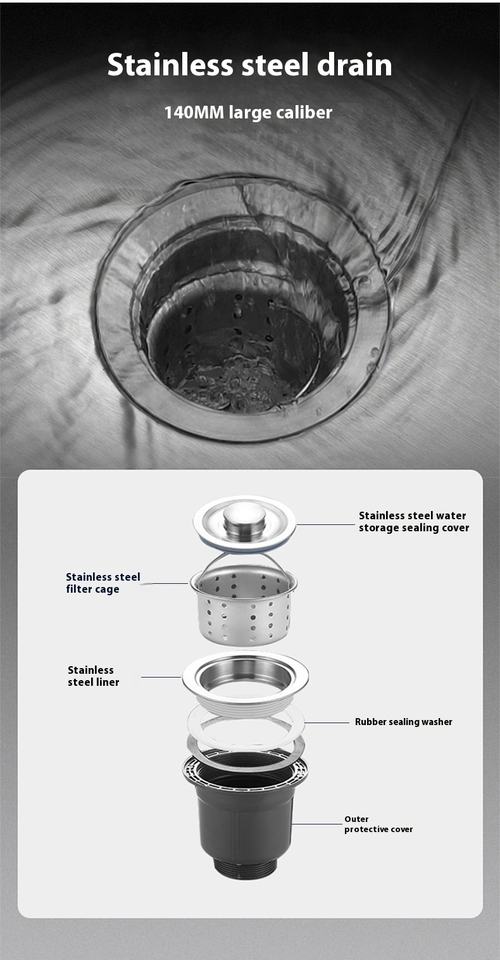 Stainless steel drain

140MM large caliber

Stainless steel water storage sealing cover

Stainless steel filter cage

Stainless steel liner

Rubber sealing washer

Outer protective cover