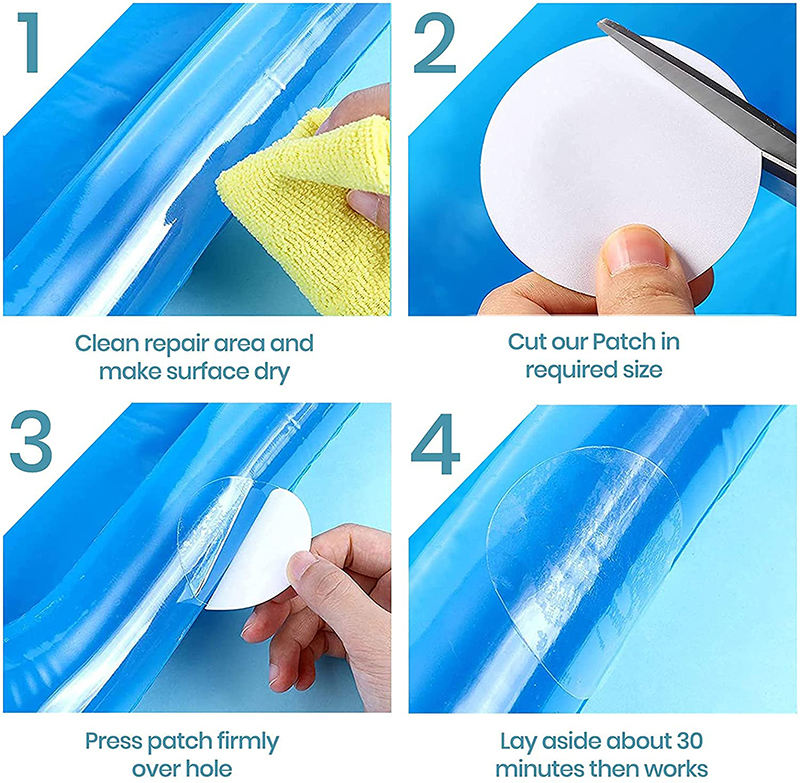 1

Clean repair area and make surface dry

2

Cut our Patch in required size

3

Press patch firmly over hole

4

Lay aside about 30 minutes then works