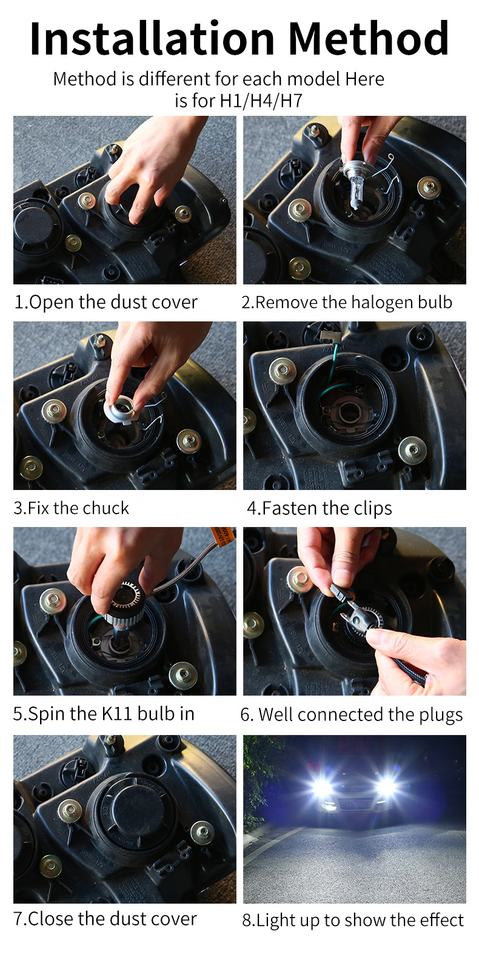 Installation Method

Method is different for each model Here is for H1/H4/H7

1.Open the dust cover

2.Remove the halogen bulb

3.Fix the chuck

4.Fasten the clips

5.Spin the K11 bulb in

6. Well connected the plugs

7.Close the dust cover

8.Light up to show the effect