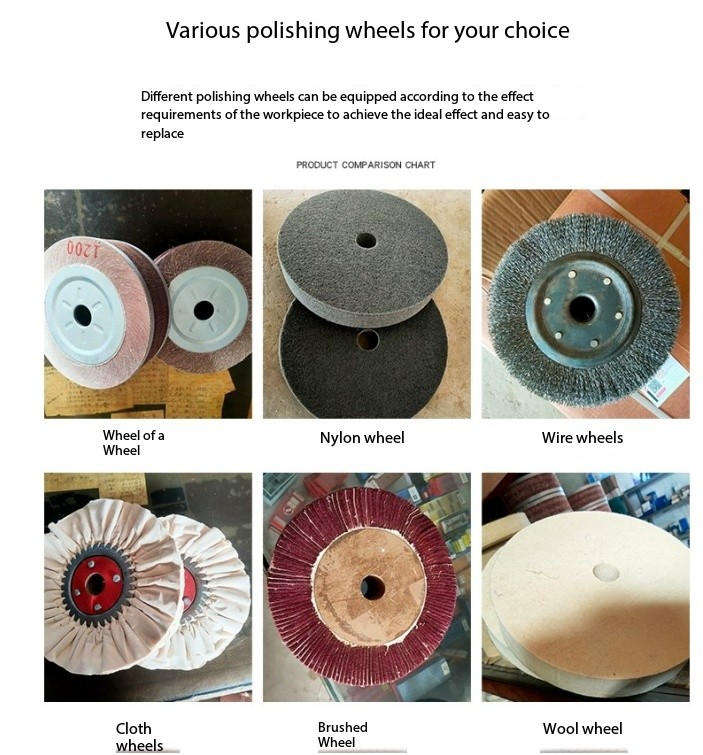 Various polishing wheels for your choice

Different polishing wheels can be equipped according to the effect requirements of the workpiece to achieve the ideal effect and easy to replace

PRODUCT COMPARISON CHART

1200

Wheel of a Wheel

Nylon wheel

Wire wheels

Cloth wheels

Brushed Wheel

Wool wheel