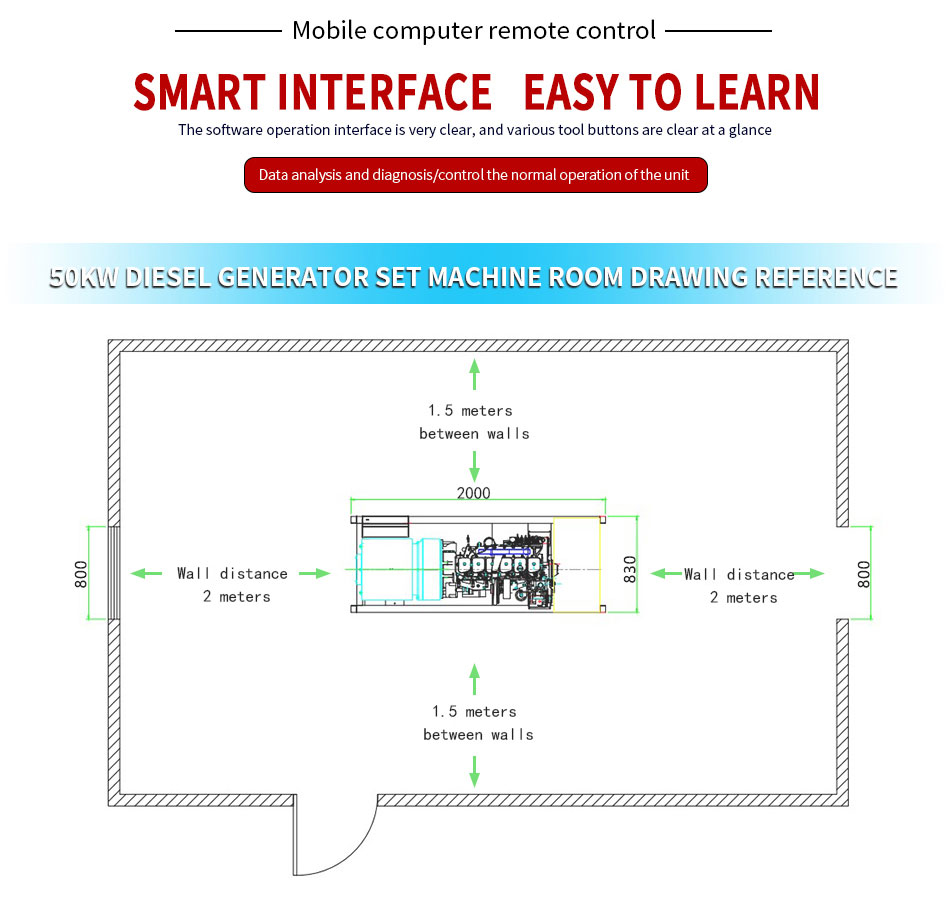 Mobile computer remote control

SMART INTERFACE EASY TO LEARN

The software operation interface is very clear, and various tool buttons are clear at a glance

Data analysis and diagnosis/control the normal operation of the unit

50KW DIESEL GENERATOR SET MACHINE ROOM DRAWING REFERENCE

1.5 meters
between walls

2000

800

Wall distance
2 meters

830

Wall distance
2 meters

800

1.5 meters
between walls