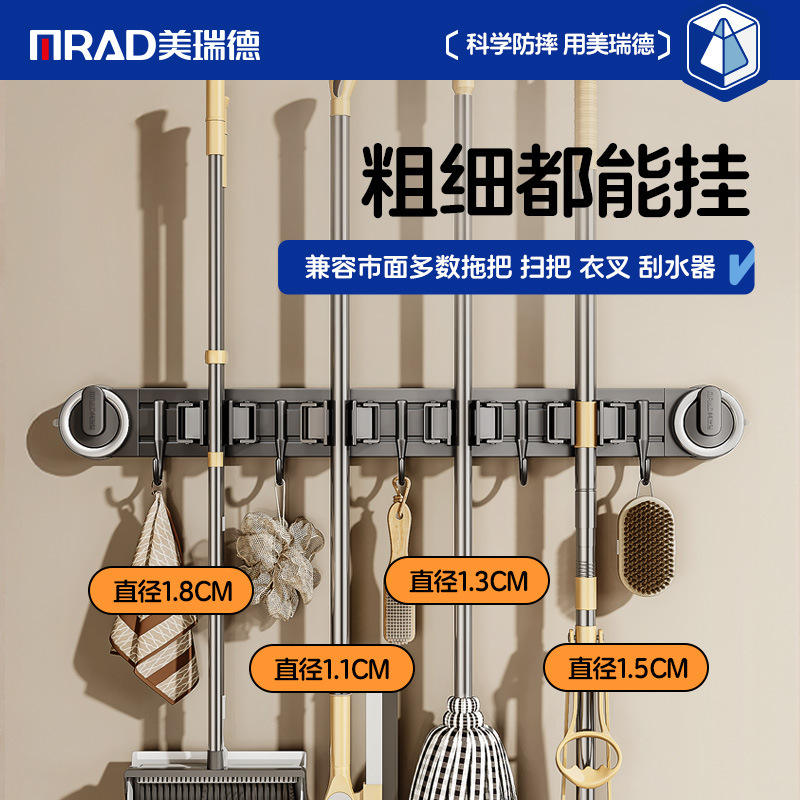 MRAD美瑞德

〔科学防摔 用美瑞德〕

粗细都能挂

兼容市面多数拖把 扫把 衣叉 刮水器

直径1.8CM

直径1.3CM

直径1.1CM

直径1.5CM