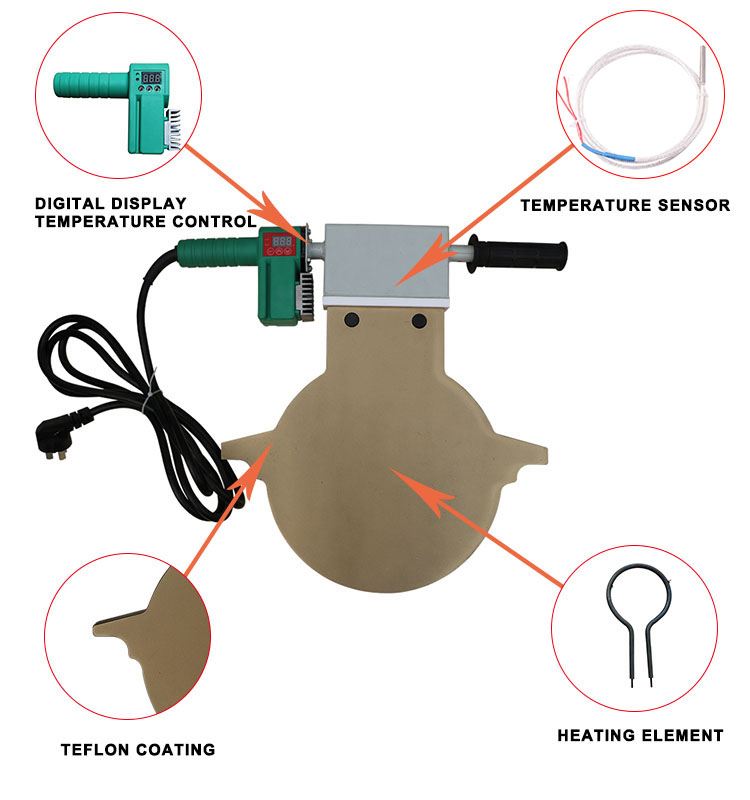 DIGITAL DISPLAY
TEMPERATURE CONTROL

TEMPERATURE SENSOR

TEFLON COATING

HEATING ELEMENT