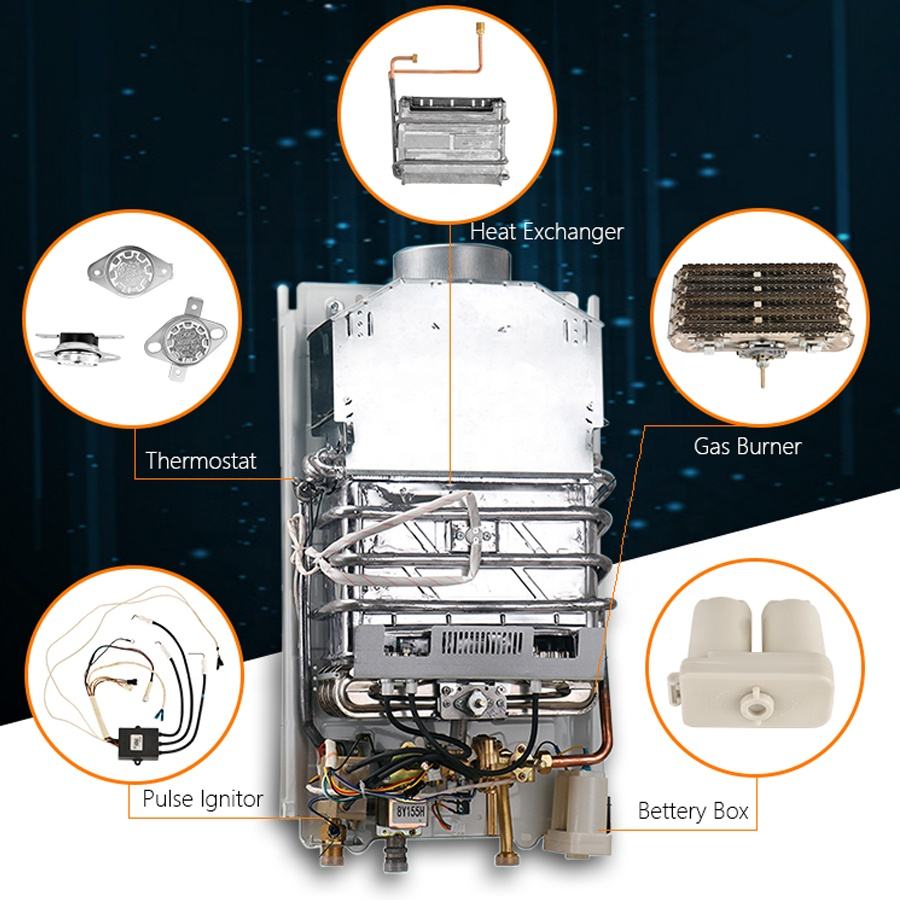 Heat Exchanger

Thermostat

Gas Burner

Pulse Ignitor

Bettery Box

8Y155H