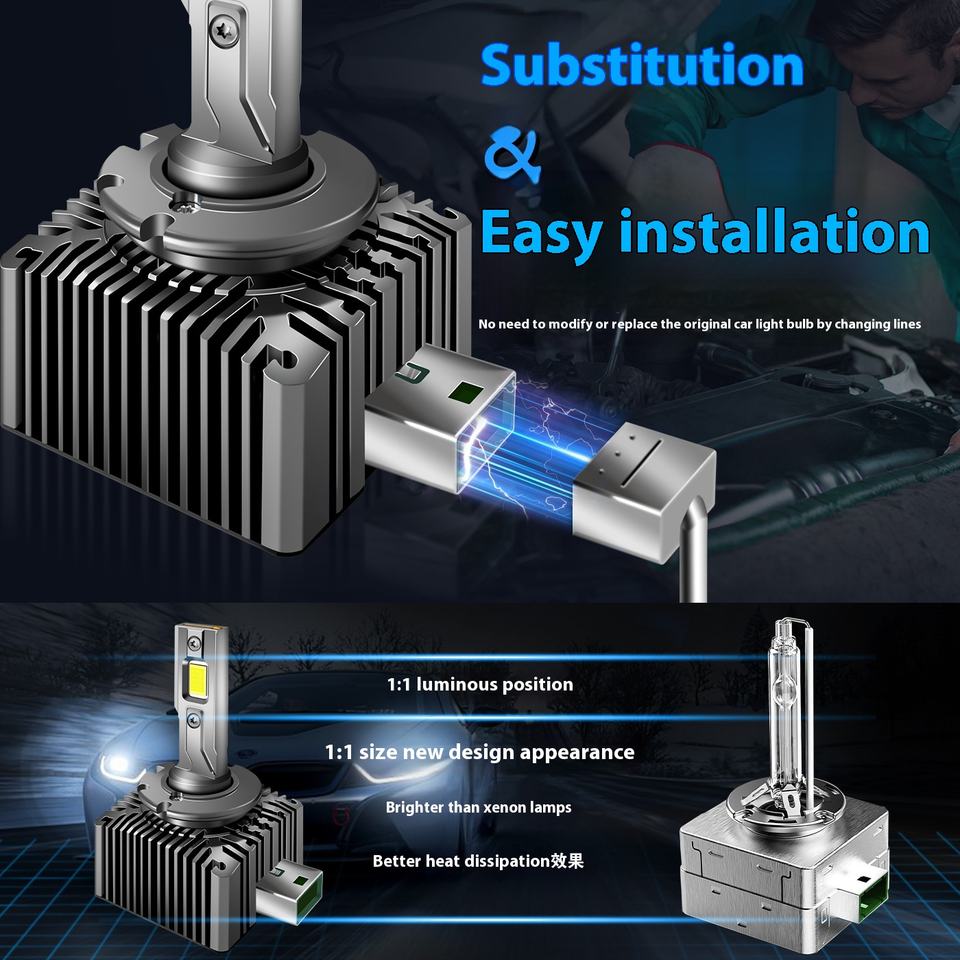 Substitution
&
Easy installation

No need to modify or replace the original car light bulb by changing lines

1:1 luminous position

1:1 size new design appearance

Brighter than xenon lamps

Better heat dissipation效果