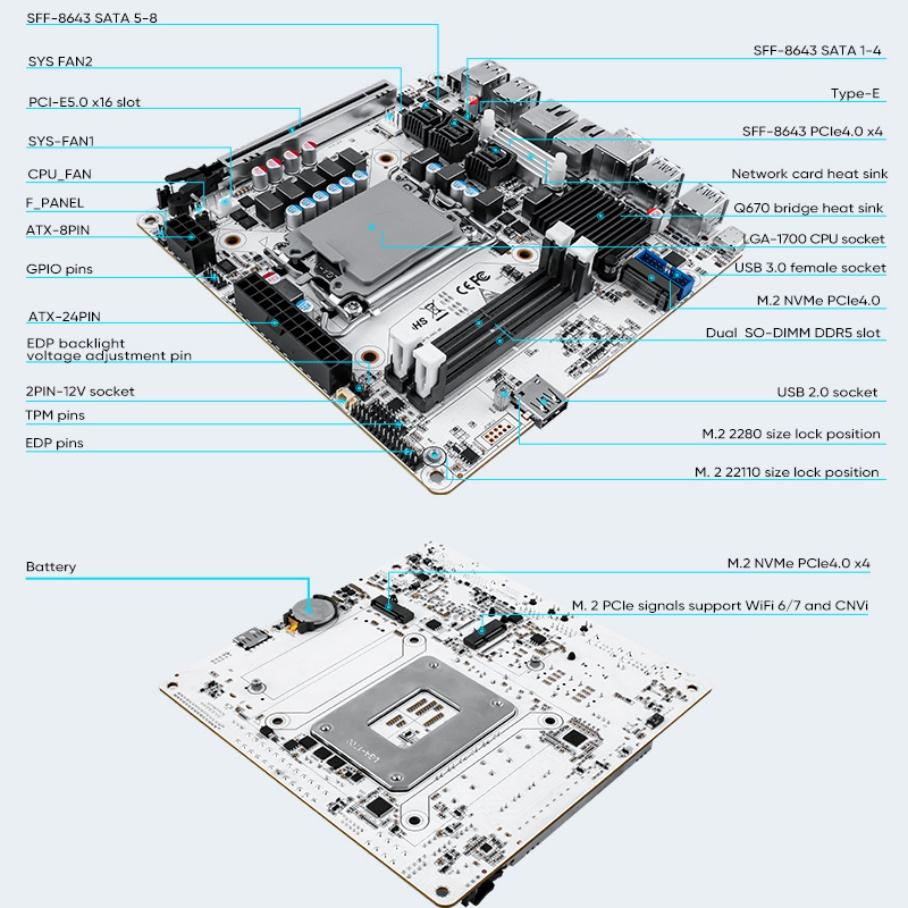 SFF-8643 SATA 5-8

SYS FAN2

PCI-E5.0 x16 slot

SYS-FAN1

CPU_FAN

F_PANEL

ATX-8PIN

GPIO pins

ATX-24PIN

EDP backlight voltage adjustment pin

2PIN-12V socket

TPM pins

EDP pins

SFF-8643 SATA 1-4

Type-E

SFF-8643 PCIe4.0 x4

Network card heat sink

Q670 bridge heat sink

LGA-1700 CPU socket

USB 3.0 female socket

M.2 NVMe PCIe4.0

Dual SO-DIMM DDR5 slot

USB 2.0 socket

M.2 2280 size lock position

M. 2 22110 size lock position

Battery

M.2 NVMe PCIe4.0 x4

M. 2 PCIe signals support WiFi 6/7 and CNVi