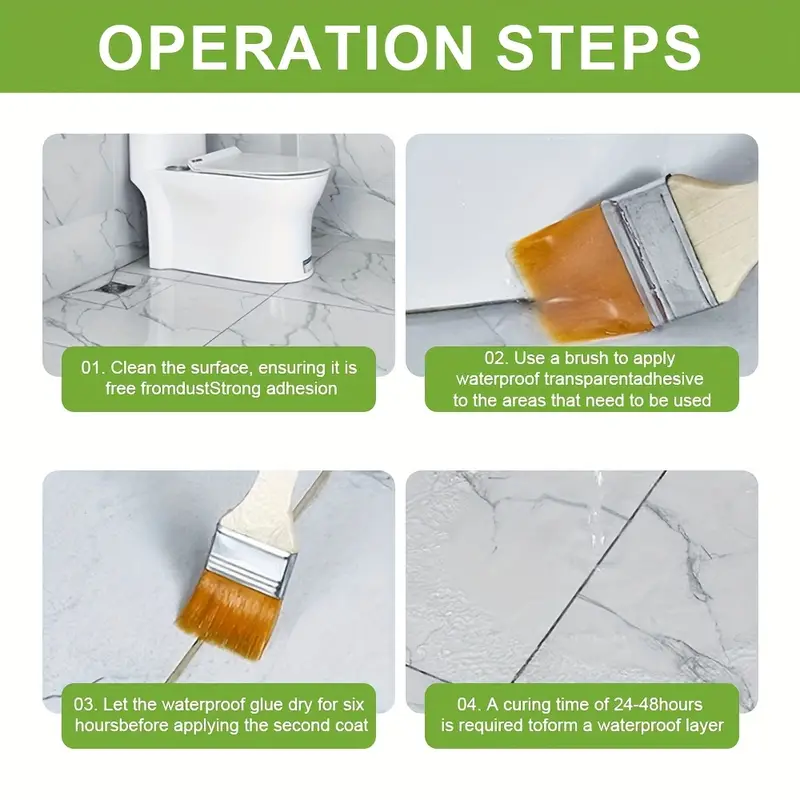 OPERATION STEPS

01. Clean the surface, ensuring it is free fromdustStrong adhesion

02. Use a brush to apply waterproof transparentadhesive to the areas that need to be used

03. Let the waterproof glue dry for six hoursbefore applying the second coat

04. A curing time of 24-48hours is required toform a waterproof layer