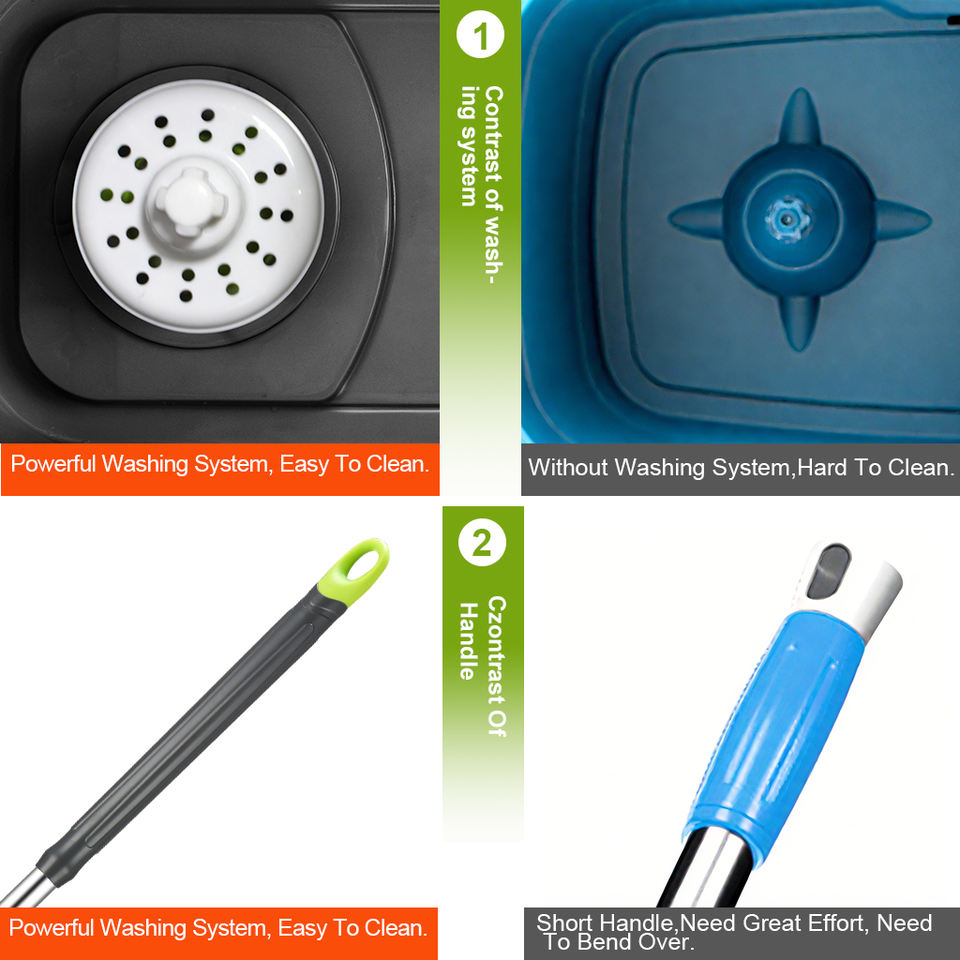 1

Contrast of washing system

Powerful Washing System, Easy To Clean.

Without Washing System,Hard To Clean.

2

Czontrast Of Handle

Powerful Washing System, Easy To Clean.

Short Handle,Need Great Effort, Need To Bend Over.