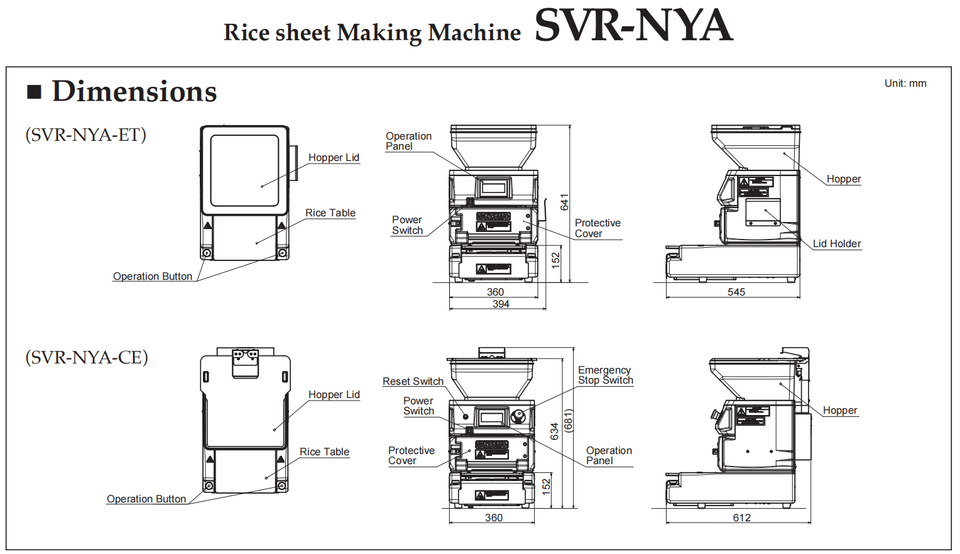 Rice sheet Making Machine SVR-NYA

■ Dimensions

Unit: mm

(SVR-NYA-ET)

Hopper Lid

Rice Table

Operation Button

Operation Panel

Power Switch

Protective Cover

641

152

360

394

Hopper

Lid Holder

545

(SVR-NYA-CE)

Hopper Lid

Rice Table

Operation Button

Reset Switch

Power Switch

Protective Cover

Emergency Stop Switch

Operation Panel

634

(681)

152

360

Hopper

612