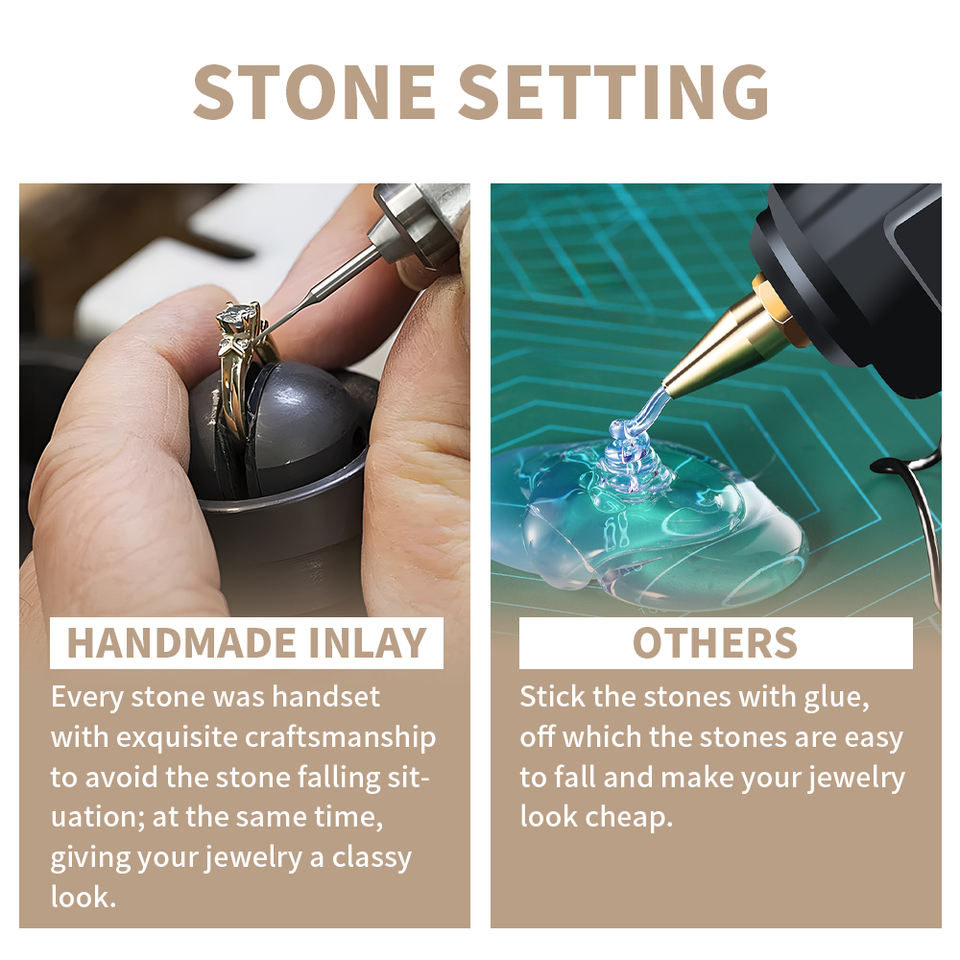 STONE SETTING

HANDMADE INLAY

Every stone was handset with exquisite craftsmanship to avoid the stone falling situation; at the same time, giving your jewelry a classy look.

OTHERS

Stick the stones with glue, off which the stones are easy to fall and make your jewelry look cheap.