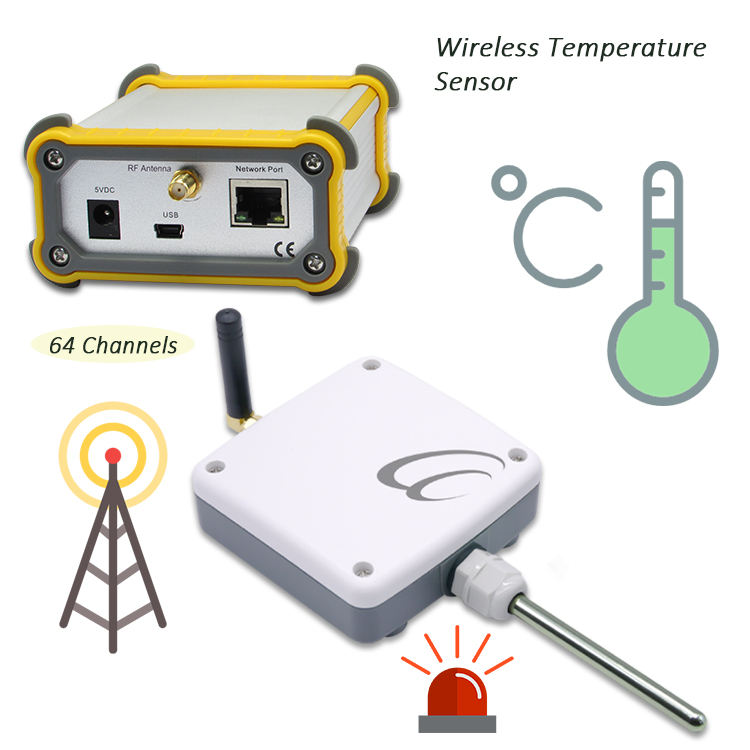 Wireless Temperature Sensor

RF Antenna
Network Port
5VDC
USB
CE

°C

64 Channels