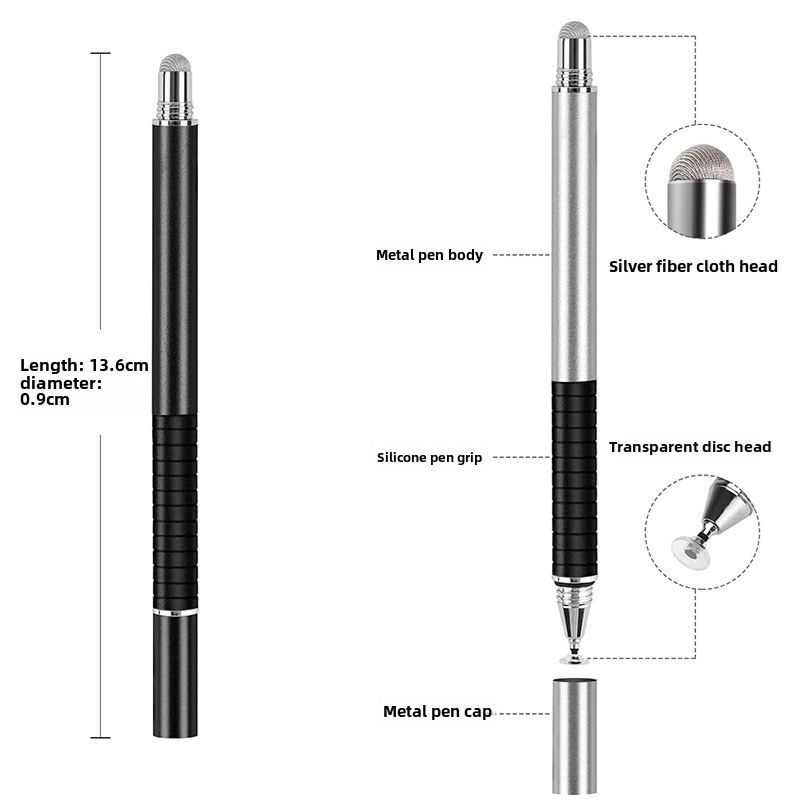 Length: 13.6cm
diameter:
0.9cm

Metal pen body

Silver fiber cloth head

Silicone pen grip

Transparent disc head

Metal pen cap