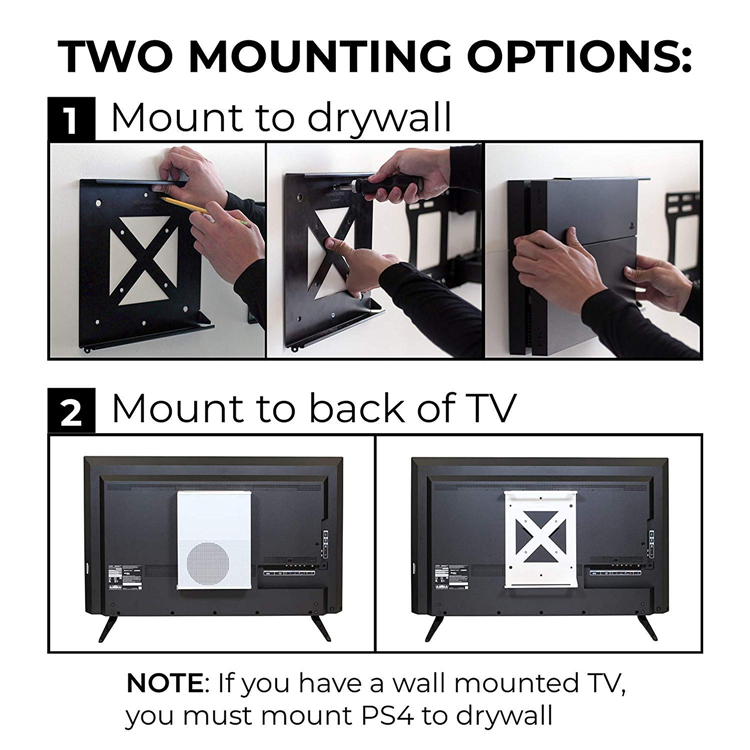 TWO MOUNTING OPTIONS:

1 Mount to drywall

2 Mount to back of TV

NOTE: If you have a wall mounted TV, you must mount PS4 to drywall