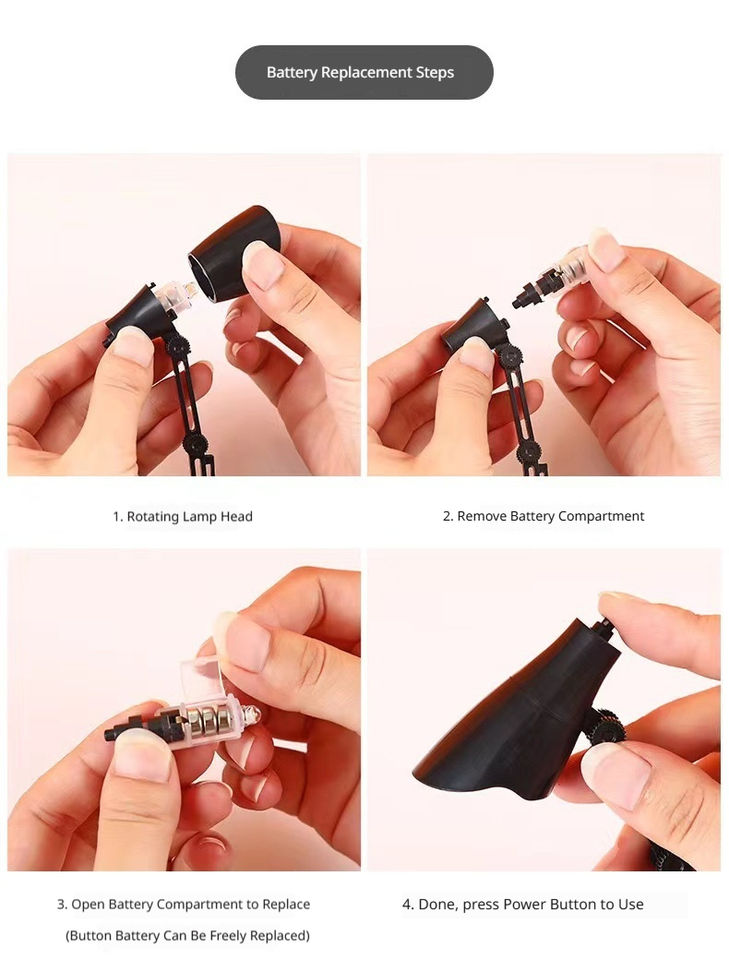 Battery Replacement Steps

1. Rotating Lamp Head

2. Remove Battery Compartment

3. Open Battery Compartment to Replace
(Button Battery Can Be Freely Replaced)

4. Done, press Power Button to Use